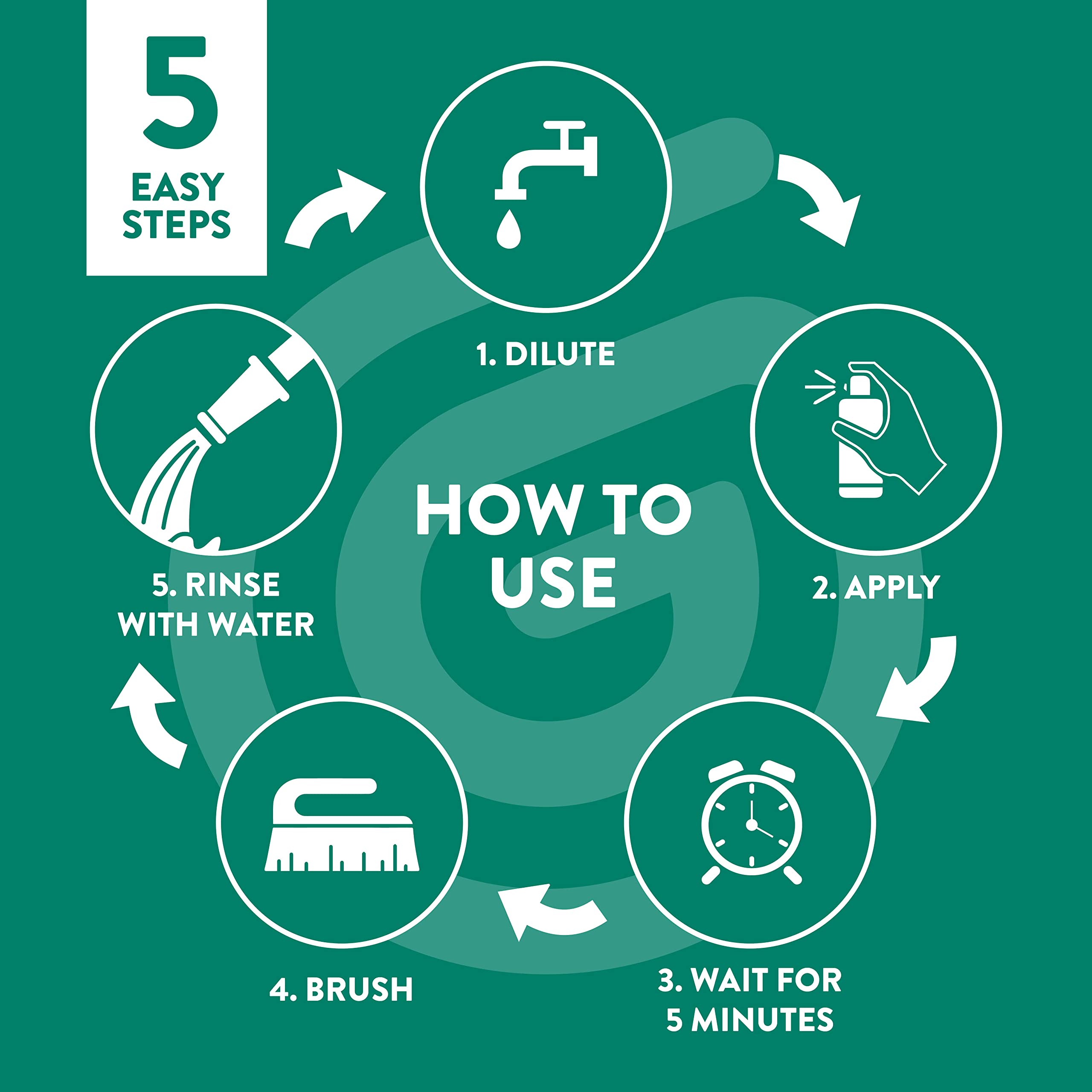 5
EASY
STEPS

HOW TO USE

1. DILUTE

2. APPLY

3. WAIT FOR 5 MINUTES

4. BRUSH

5. RINSE WITH WATER