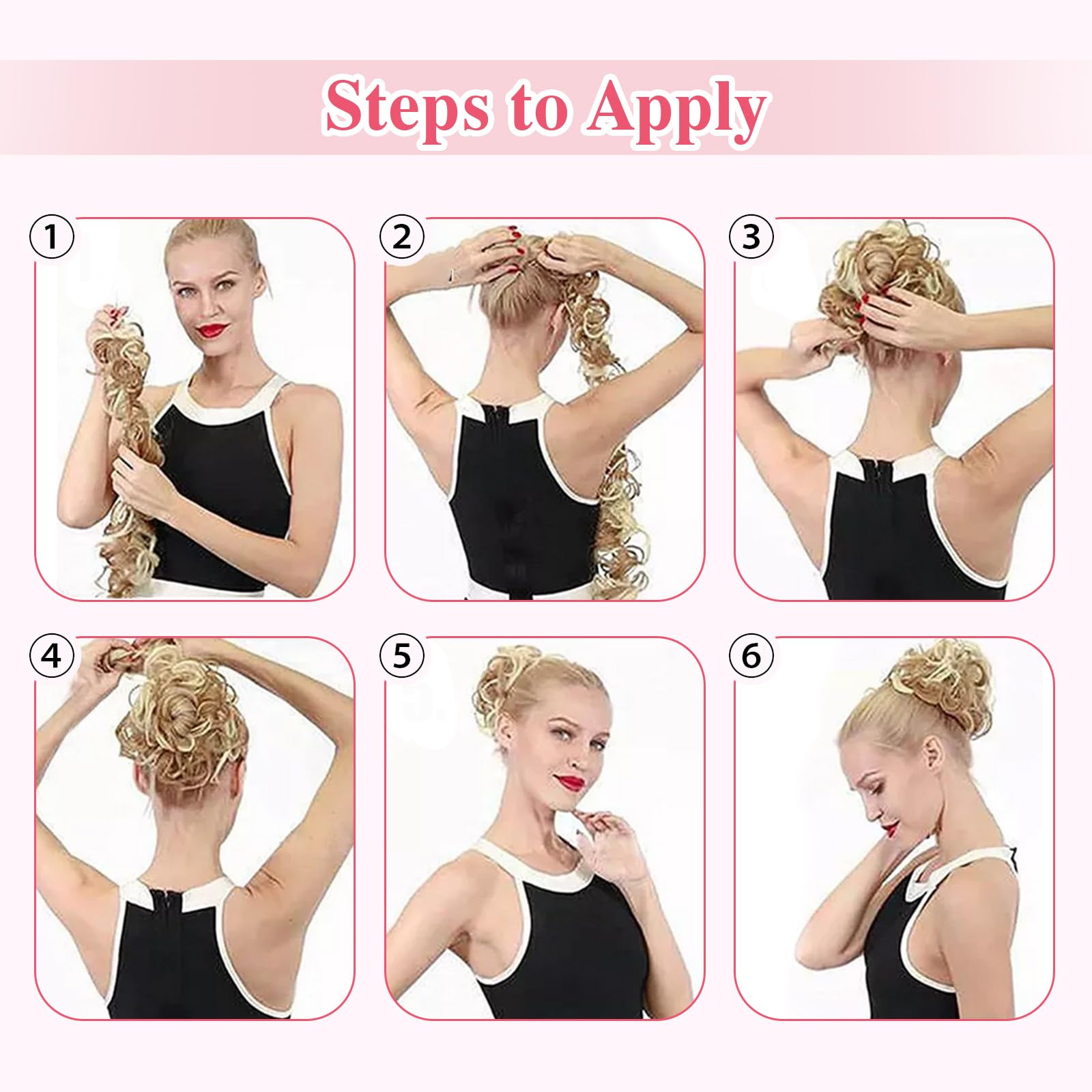 Steps to Apply

1

2

3

4

5

6