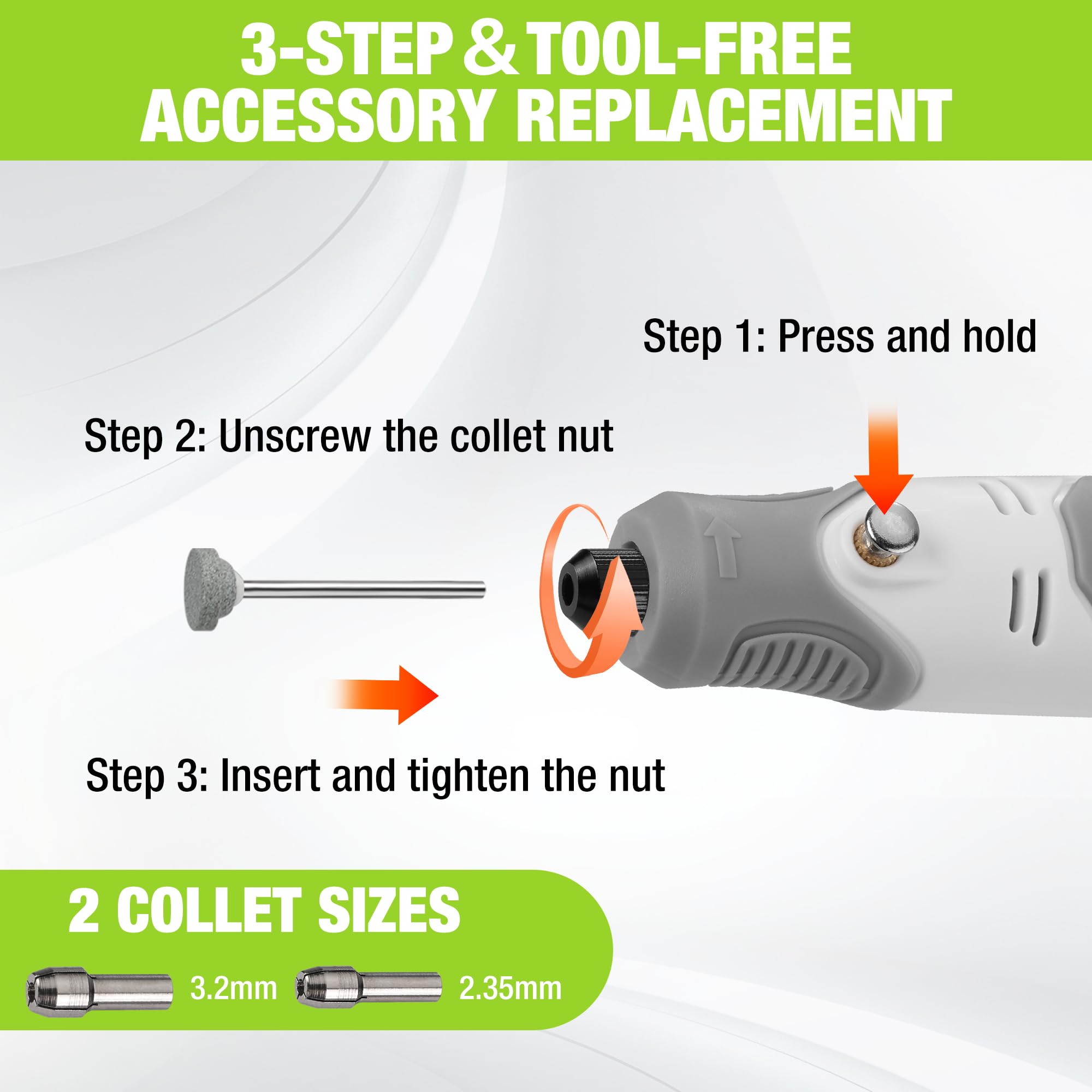 3-STEP & TOOL-FREE ACCESSORY REPLACEMENT

Step 1: Press and hold

Step 2: Unscrew the collet nut

Step 3: Insert and tighten the nut

2 COLLET SIZES

3.2mm

2.35mm