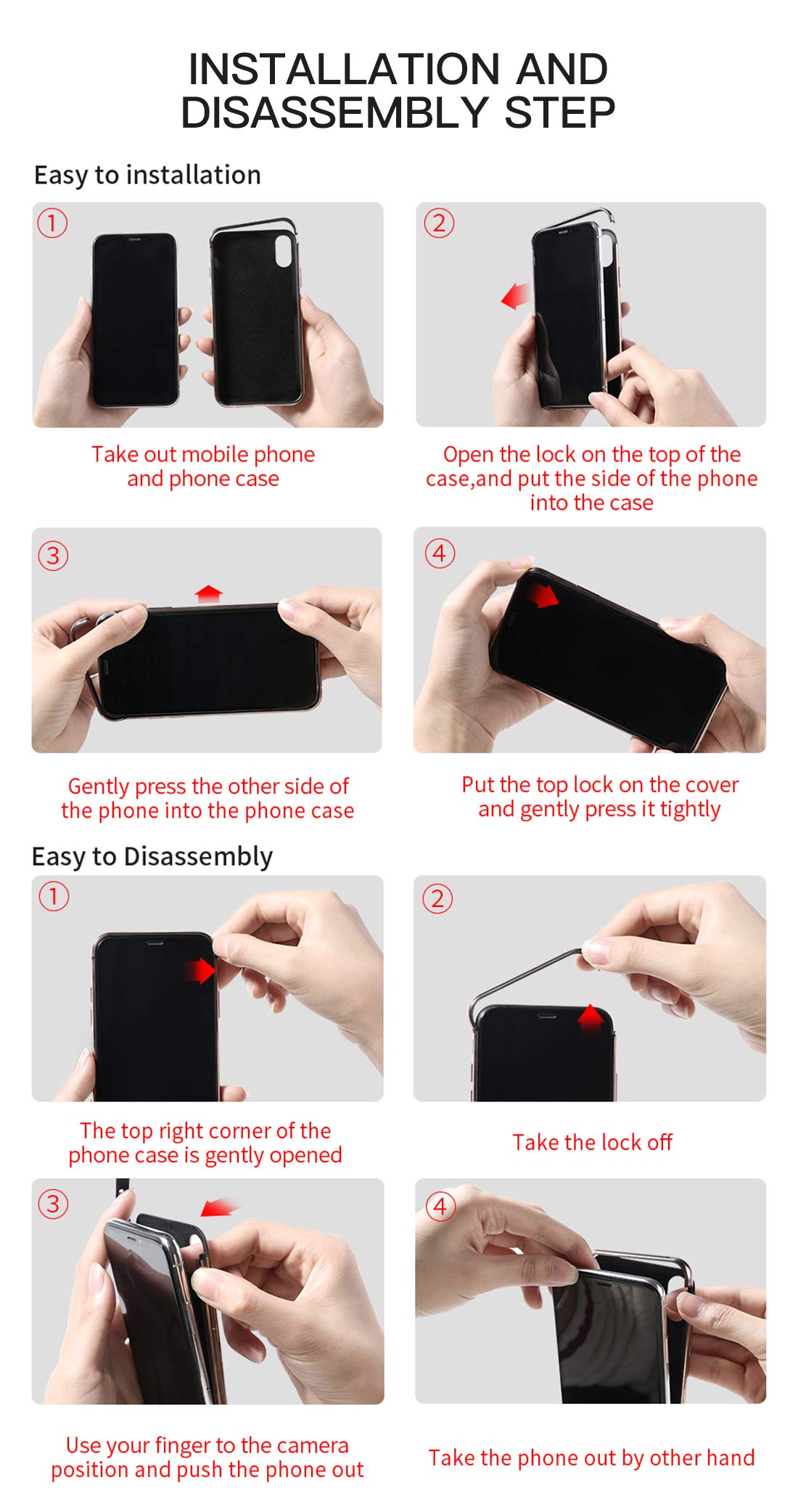 INSTALLATION AND DISASSEMBLY STEP

Easy to installation

①

Take out mobile phone and phone case

②

Open the lock on the top of the case,and put the side of the phone into the case

③

Gently press the other side of the phone into the phone case

④

Put the top lock on the cover and gently press it tightly

Easy to Disassembly

①

The top right corner of the phone case is gently opened

②

Take the lock off

③

Use your finger to the camera position and push the phone out

④

Take the phone out by other hand