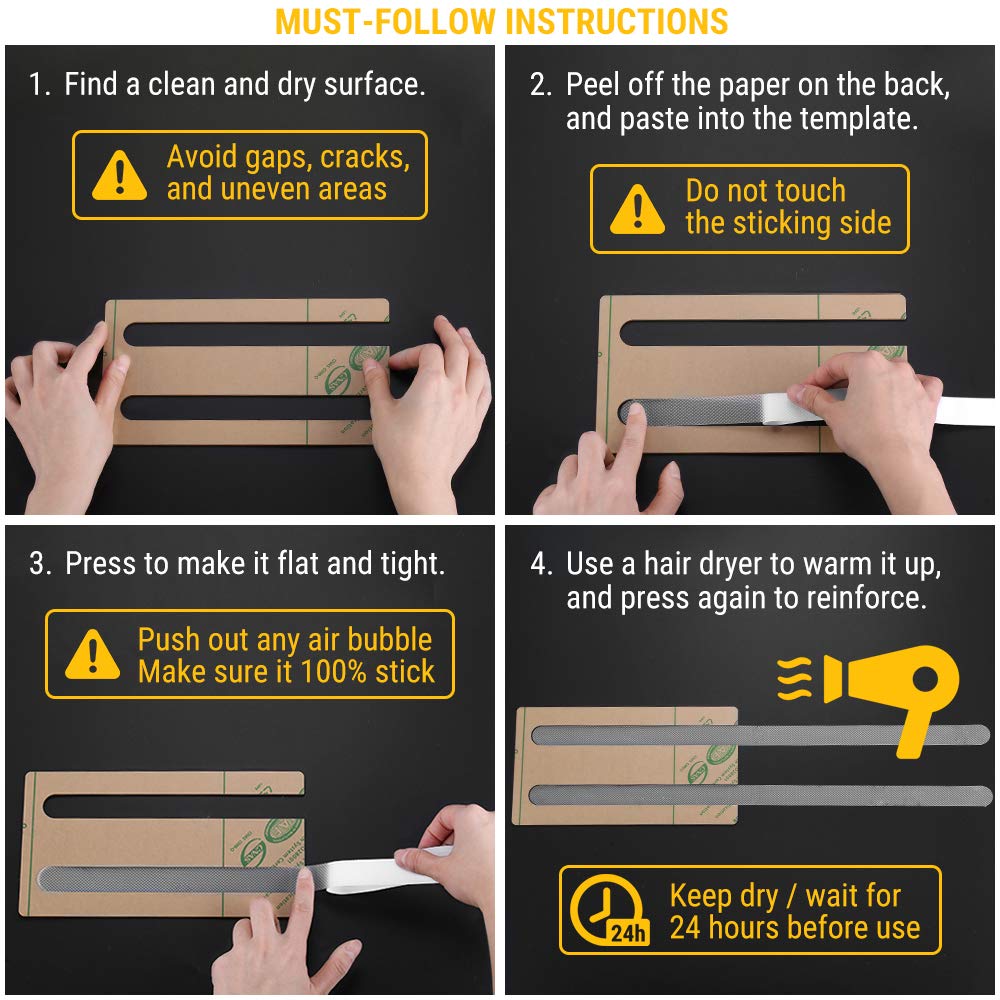 MUST-FOLLOW INSTRUCTIONS

1. Find a clean and dry surface.

Avoid gaps, cracks, and uneven areas

2. Peel off the paper on the back, and paste into the template.

Do not touch the sticking side

3. Press to make it flat and tight.

Push out any air bubble
Make sure it 100% stick

4. Use a hair dryer to warm it up, and press again to reinforce.

24h

Keep dry / wait for 24 hours before use