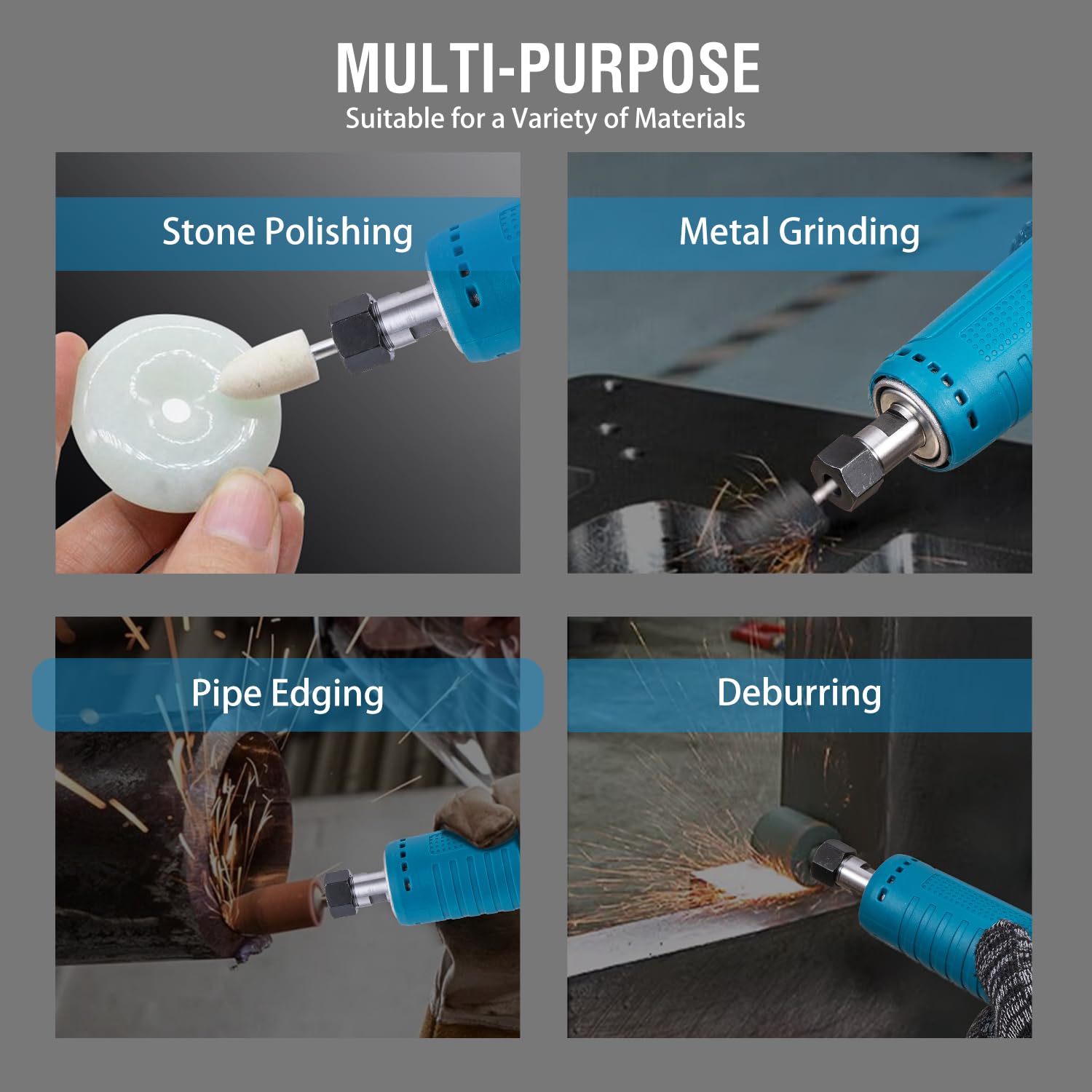 MULTI-PURPOSE
Suitable for a Variety of Materials

Stone Polishing

Metal Grinding

Pipe Edging

Deburring