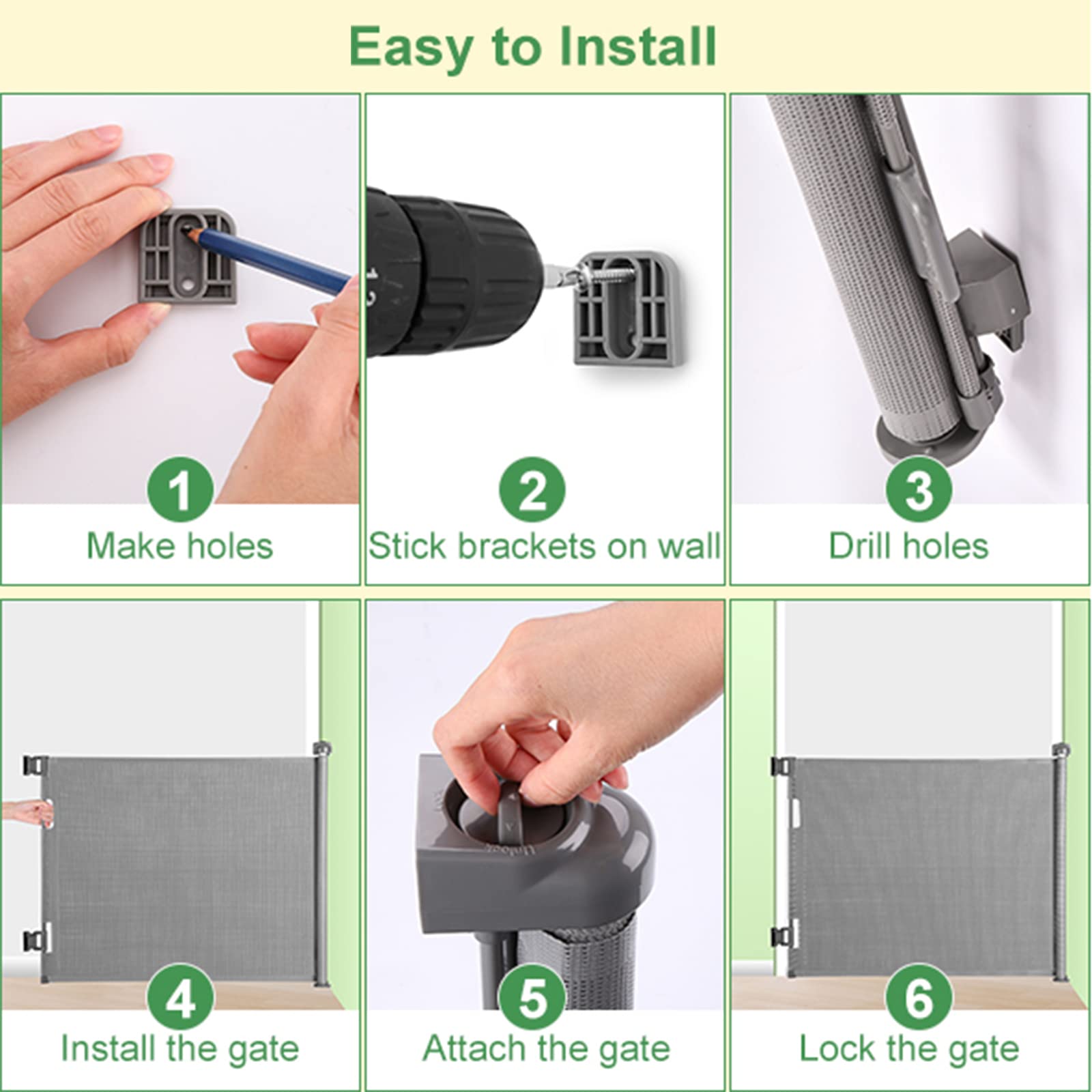 Easy to Install

1
Make holes

2
Stick brackets on wall

3
Drill holes

4
Install the gate

5
Attach the gate

6
Lock the gate