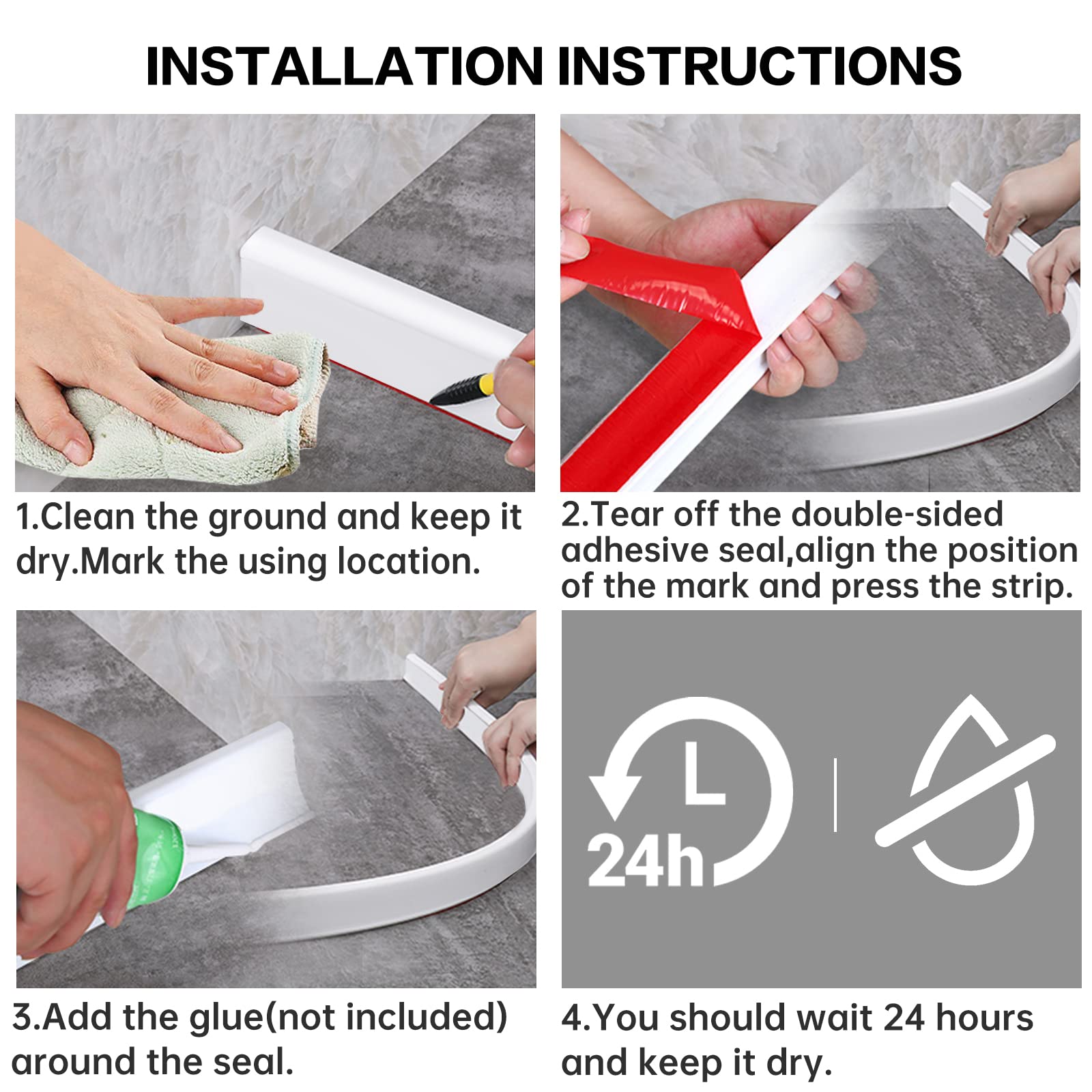 INSTALLATION INSTRUCTIONS

1.Clean the ground and keep it dry.Mark the using location.

2.Tear off the double-sided adhesive seal,align the position of the mark and press the strip.

3.Add the glue(not included) around the seal.

24h

4.You should wait 24 hours and keep it dry.