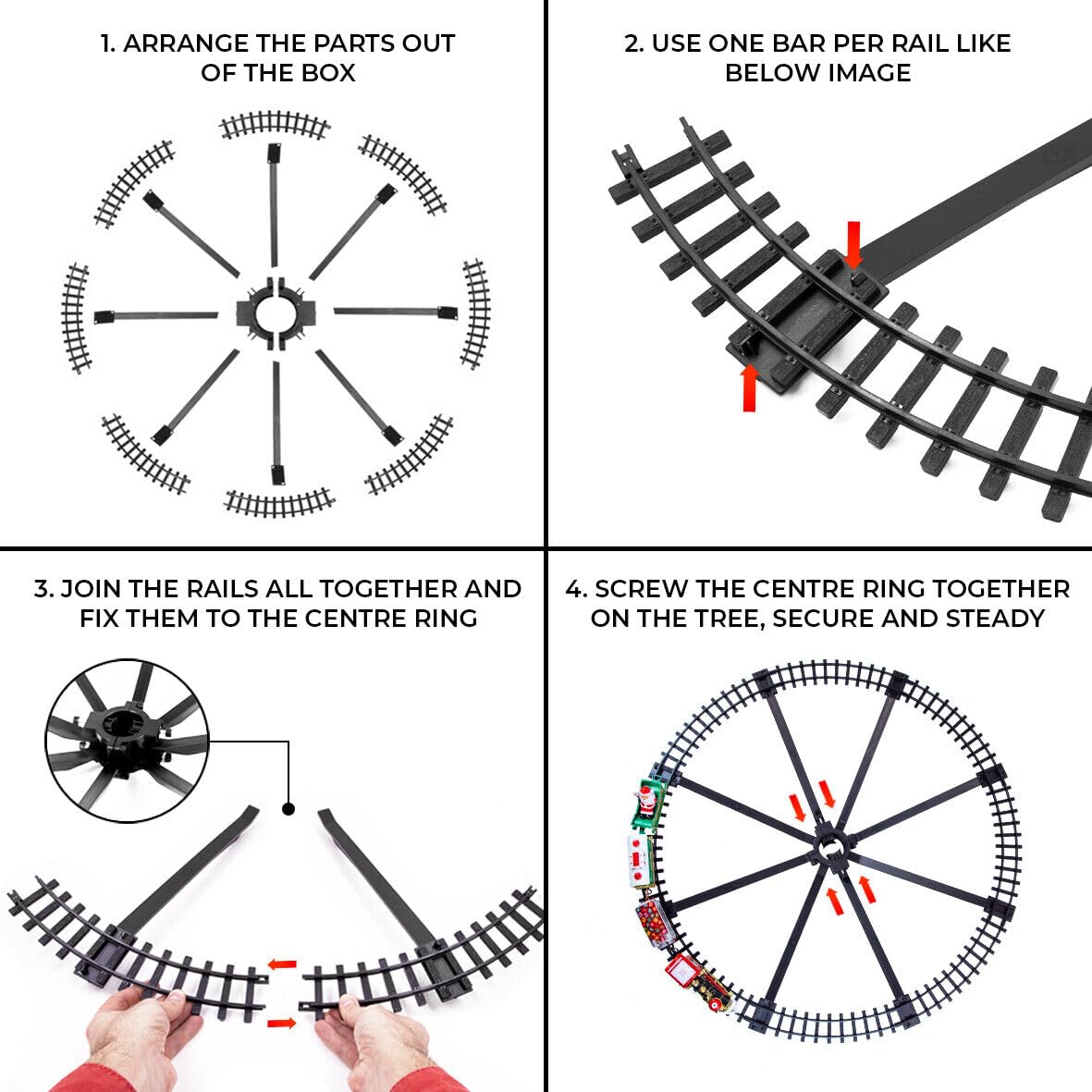 1. ARRANGE THE PARTS OUT OF THE BOX

2. USE ONE BAR PER RAIL LIKE BELOW IMAGE

3. JOIN THE RAILS ALL TOGETHER AND FIX THEM TO THE CENTRE RING

4. SCREW THE CENTRE RING TOGETHER ON THE TREE, SECURE AND STEADY