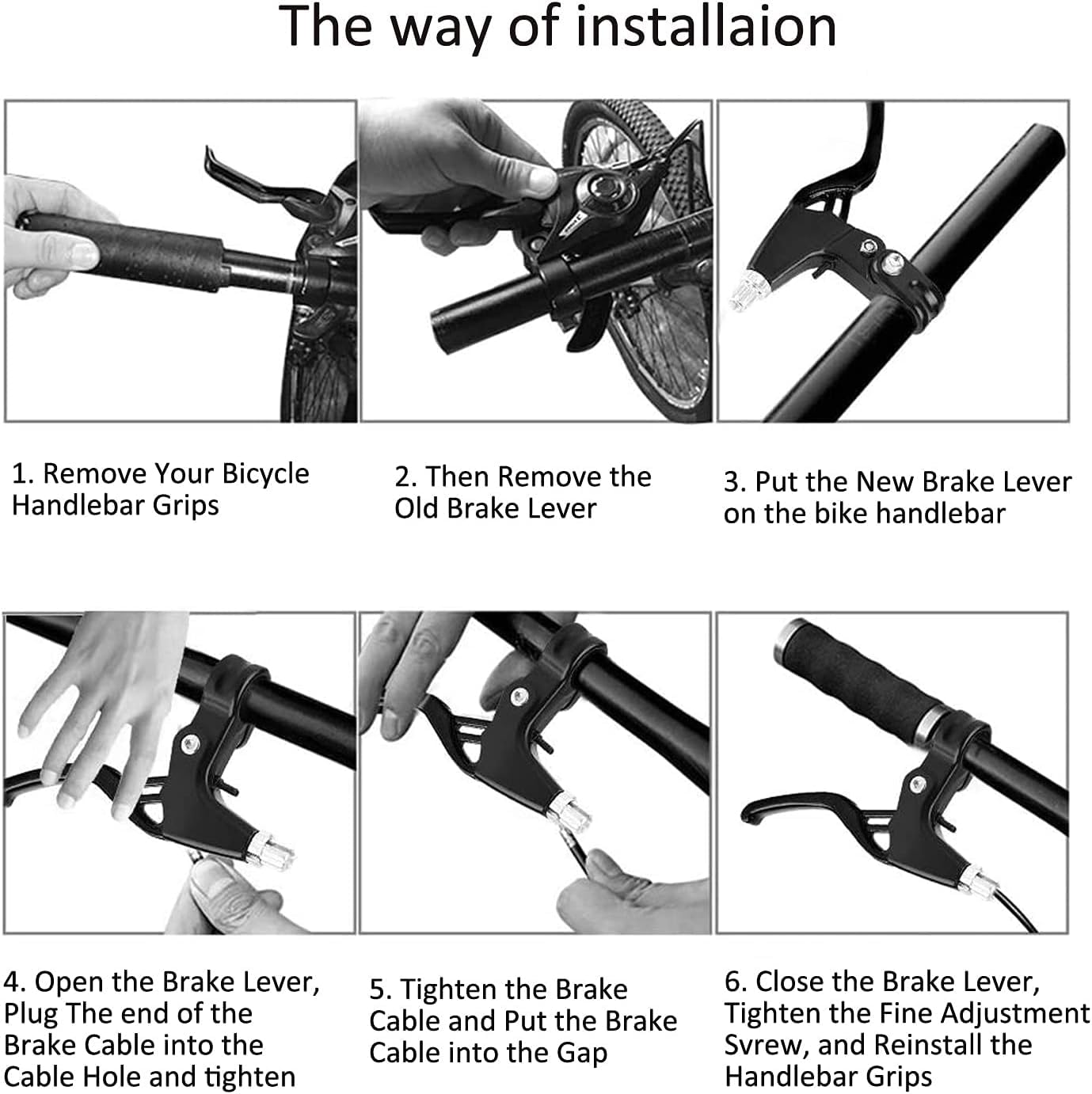 The way of installaion

1. Remove Your Bicycle Handlebar Grips

2. Then Remove the Old Brake Lever

3. Put the New Brake Lever on the bike handlebar

4. Open the Brake Lever, Plug The end of the Brake Cable into the Cable Hole and tighten

5. Tighten the Brake Cable and Put the Brake Cable into the Gap

6. Close the Brake Lever, Tighten the Fine Adjustment Svrew, and Reinstall the Handlebar Grips