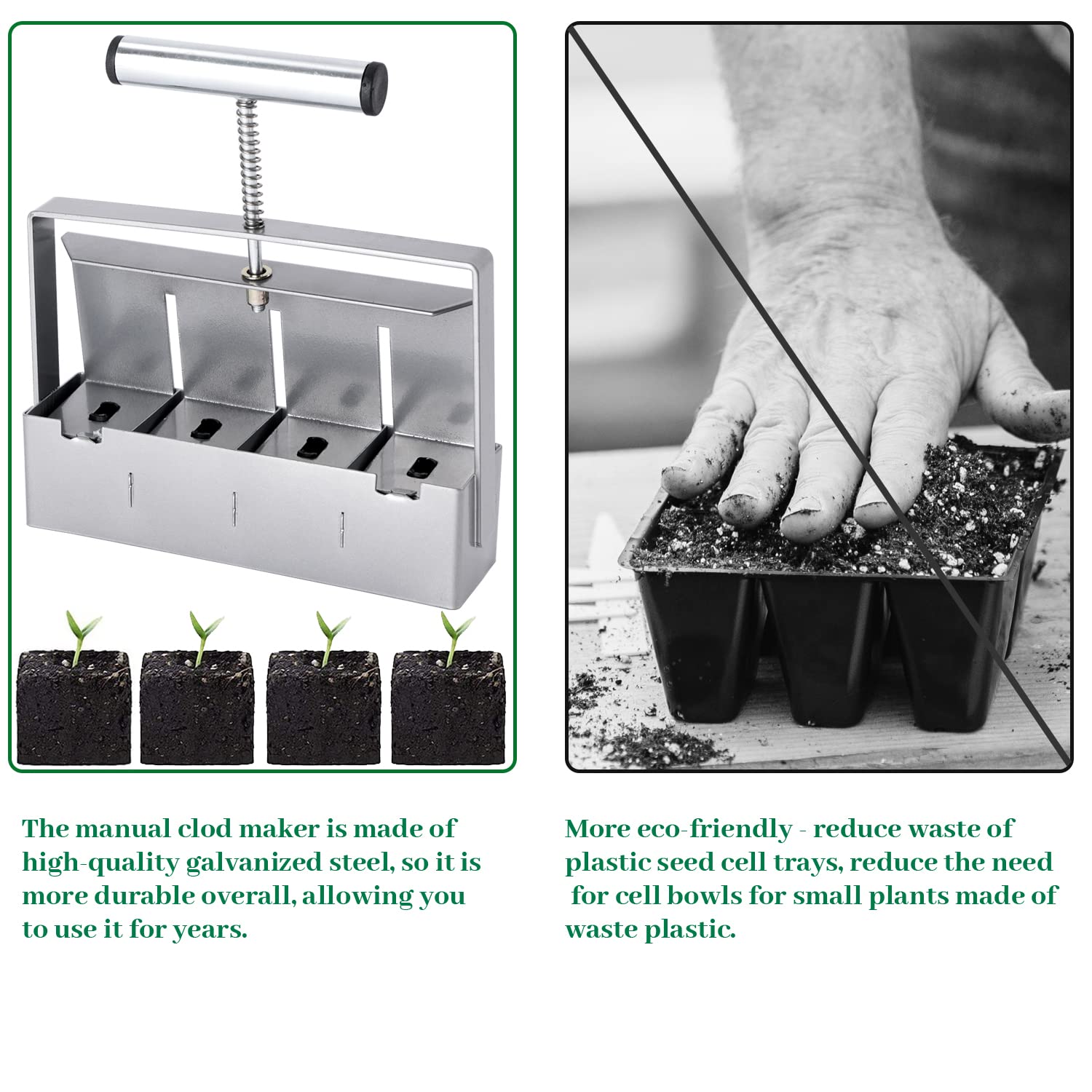 The manual clod maker is made of high-quality galvanized steel, so it is more durable overall, allowing you to use it for years.

More eco-friendly - reduce waste of plastic seed cell trays, reduce the need for cell bowls for small plants made of waste plastic.