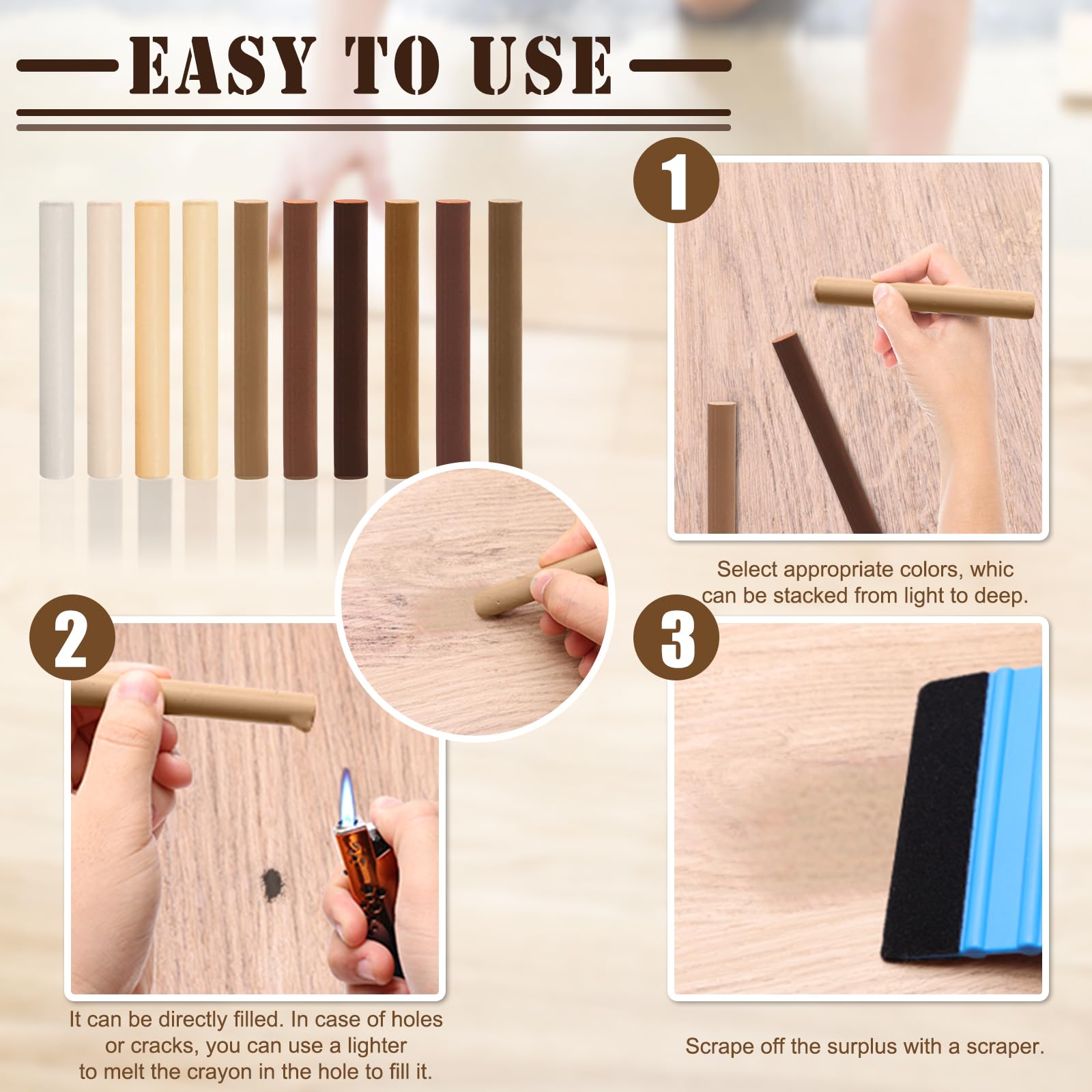 EASY TO USE

1

Select appropriate colors, whic can be stacked from light to deep.

2

It can be directly filled. In case of holes or cracks, you can use a lighter to melt the crayon in the hole to fill it.

3

Scrape off the surplus with a scraper.