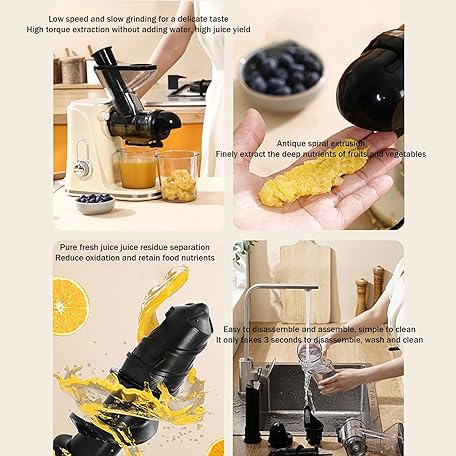 Low speed and slow grinding for a delicate taste
High torque extraction without adding water, high juice yield

Antique spiral extrusion
Finely extract the deep nutrients of fruits and vegetables

Pure fresh juice juice residue separation
Reduce oxidation and retain food nutrients

Easy to disassemble and assemble, simple to clean
It only takes 3 seconds to disassemble, wash and clean