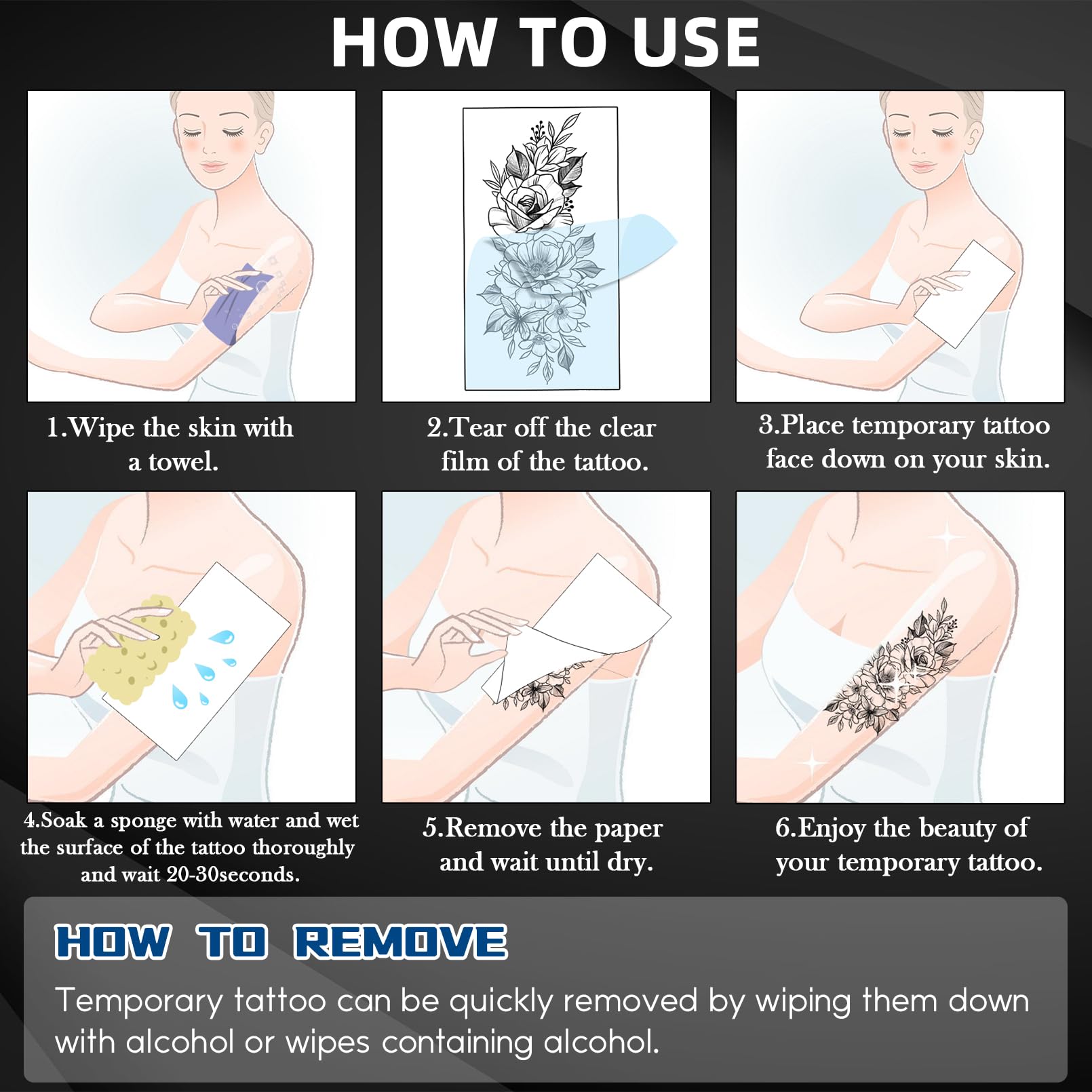 HOW TO USE

1.Wipe the skin with a towel.

2.Tear off the clear film of the tattoo.

3.Place temporary tattoo face down on your skin.

4.Soak a sponge with water and wet the surface of the tattoo thoroughly and wait 20-30seconds.

5.Remove the paper and wait until dry.

6.Enjoy the beauty of your temporary tattoo.

HOW TO REMOVE

Temporary tattoo can be quickly removed by wiping them down with alcohol or wipes containing alcohol.