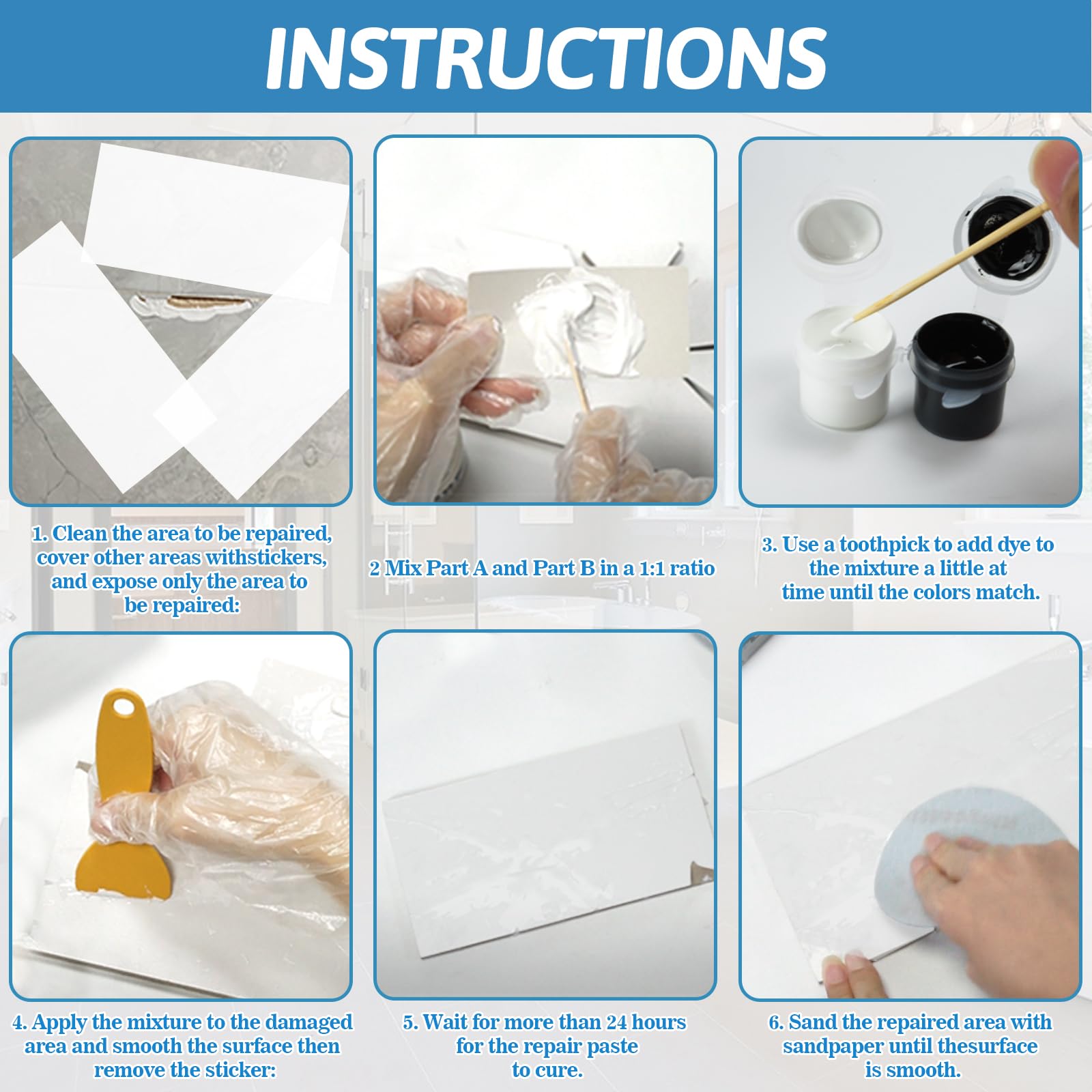 INSTRUCTIONS

1. Clean the area to be repaired, cover other areas withstickers, and expose only the area to be repaired:

2 Mix Part A and Part B in a 1:1 ratio

3. Use a toothpick to add dye to the mixture a little at time until the colors match.

4. Apply the mixture to the damaged area and smooth the surface then remove the sticker:

5. Wait for more than 24 hours for the repair paste to cure.

6. Sand the repaired area with sandpaper until thesurface is smooth.