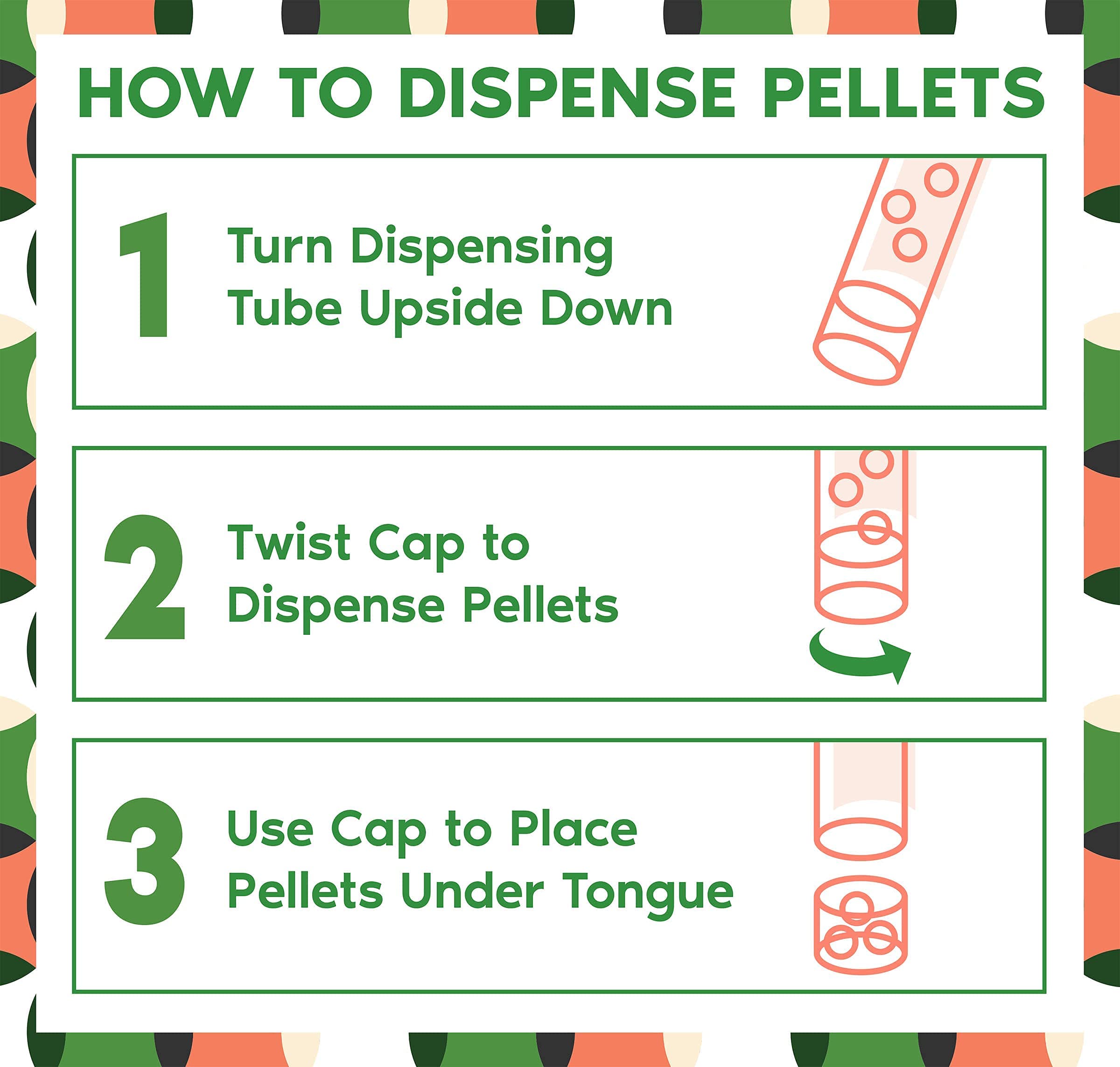 HOW TO DISPENSE PELLETS

1 Turn Dispensing Tube Upside Down

2 Twist Cap to Dispense Pellets

3 Use Cap to Place Pellets Under Tongue