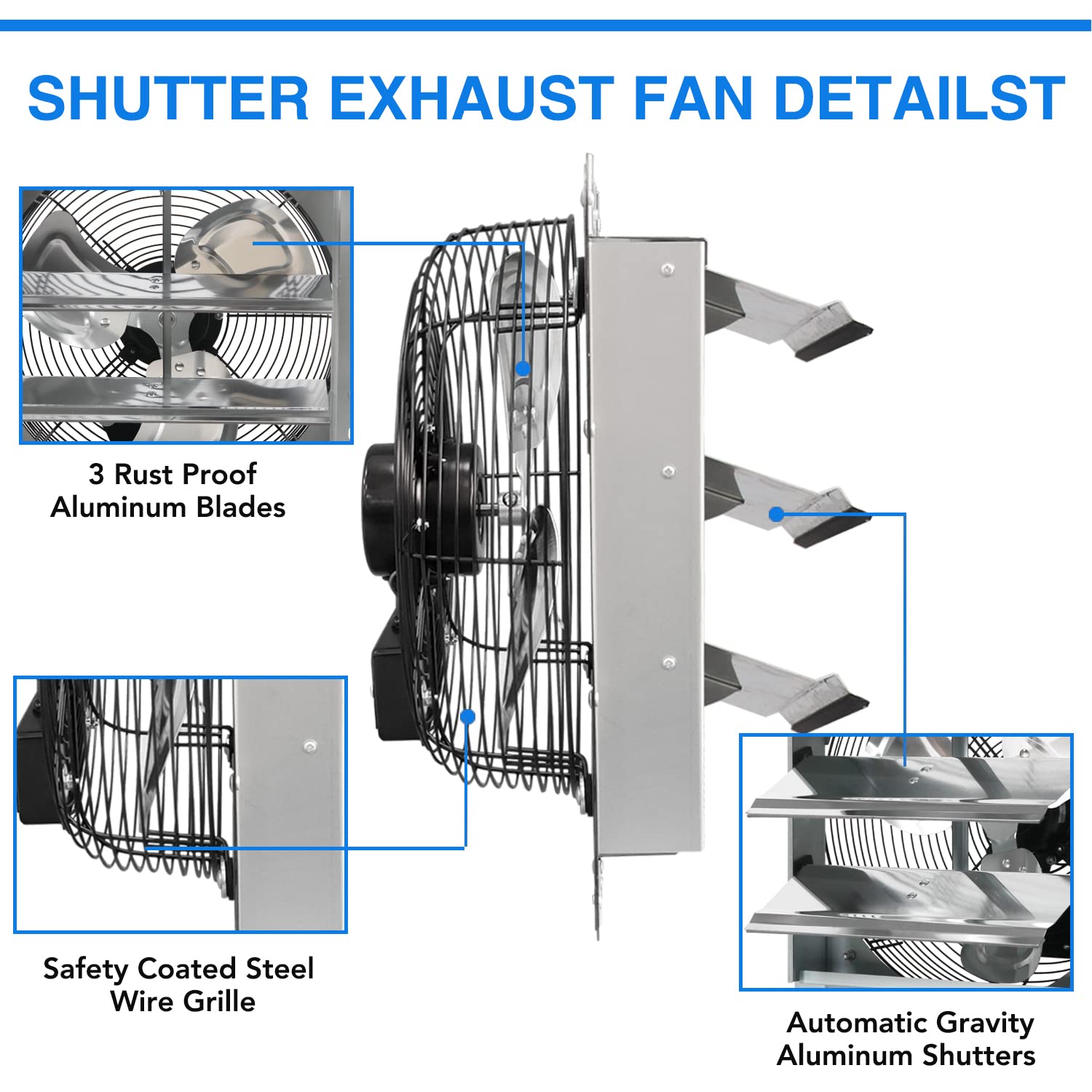 SHUTTER EXHAUST FAN DETAILST

3 Rust Proof Aluminum Blades

Safety Coated Steel Wire Grille

Automatic Gravity Aluminum Shutters