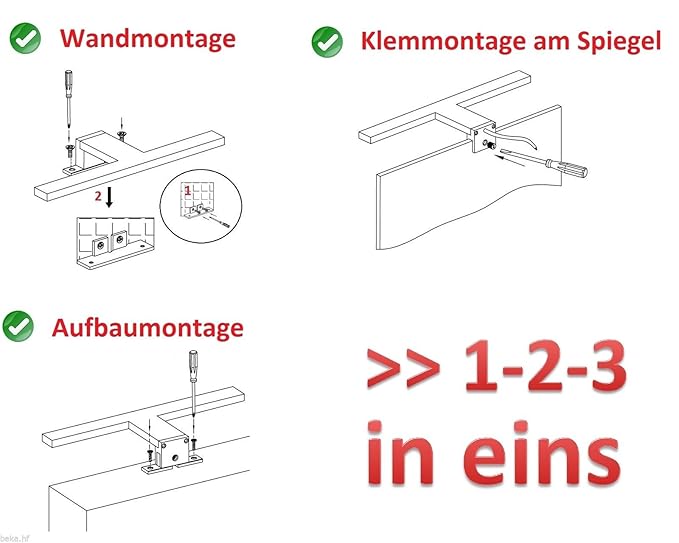 Wandmontage

2

1

Klemmontage am Spiegel

Aufbaumontage

>> 1-2-3

in eins

beka.hf