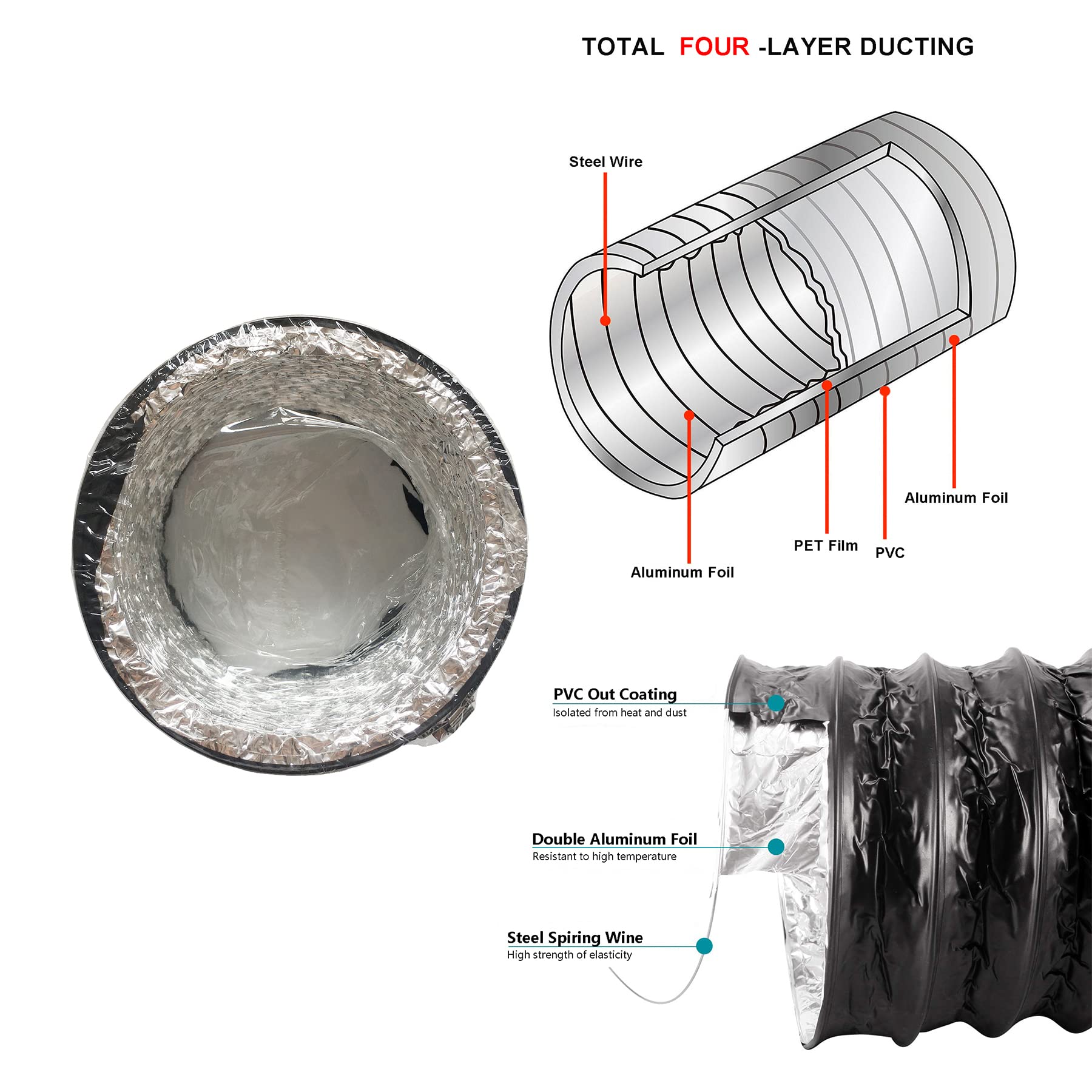 TOTAL FOUR -LAYER DUCTING

Steel Wire

Aluminum Foil

PET Film

PVC

Aluminum Foil

PVC Out Coating
Isolated from heat and dust

Double Aluminum Foil
Resistant to high temperature

Steel Spiring Wine
High strength of elasticity