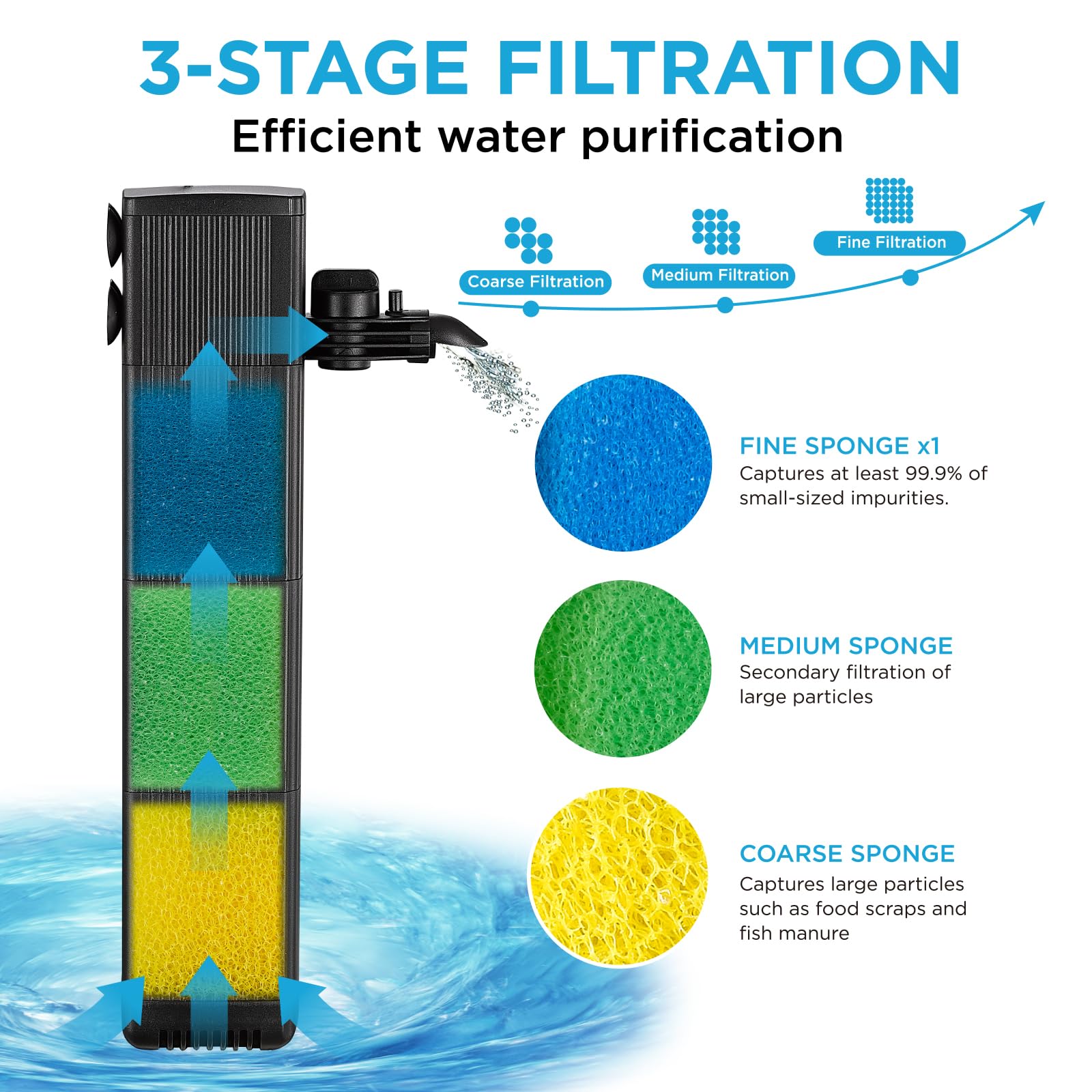 3-STAGE FILTRATION
Efficient water purification

Coarse Filtration

Medium Filtration

Fine Filtration

FINE SPONGE x1
Captures at least 99.9% of small-sized impurities.

MEDIUM SPONGE
Secondary filtration of large particles

COARSE SPONGE
Captures large particles such as food scraps and fish manure