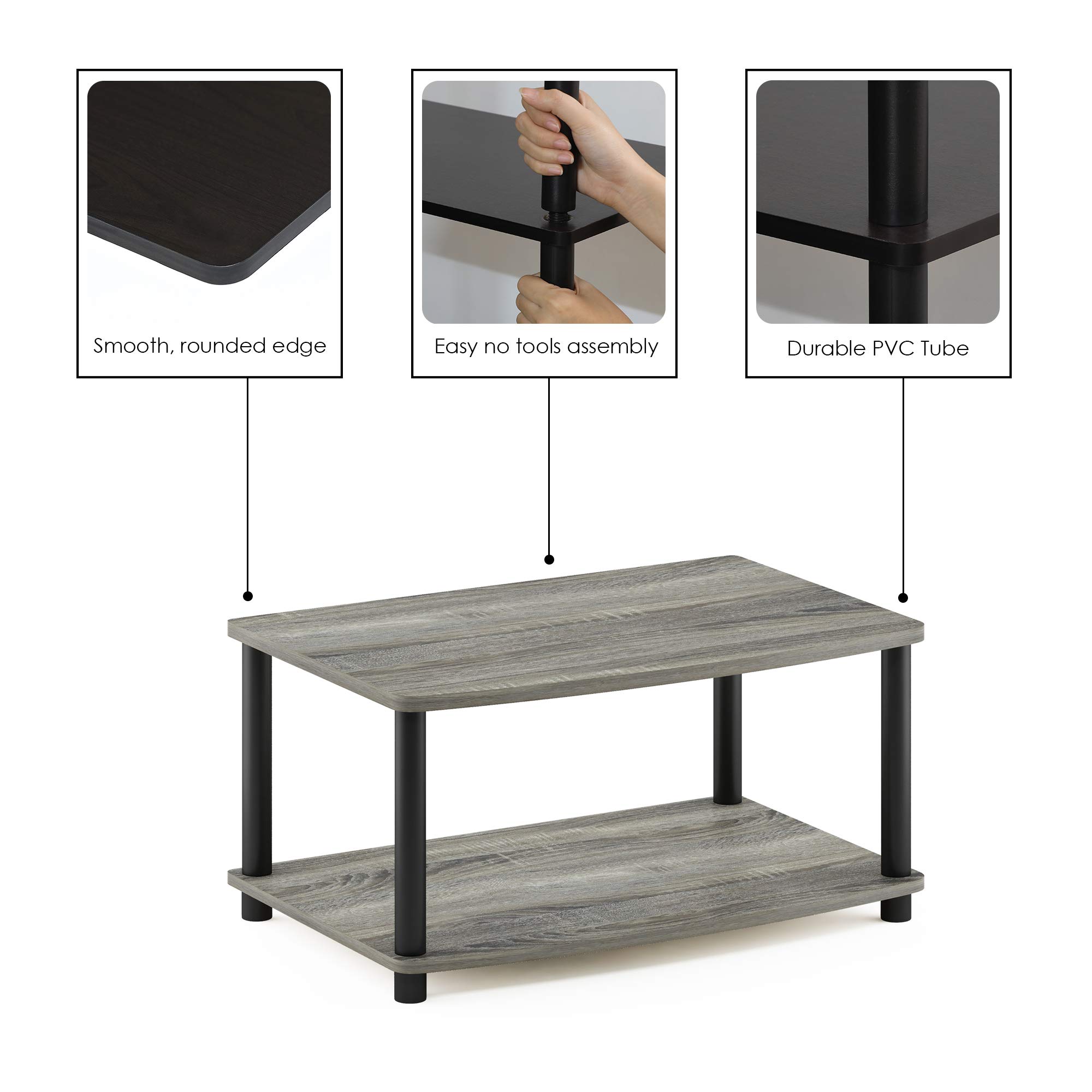 Smooth, rounded edge

Easy no tools assembly

Durable PVC Tube