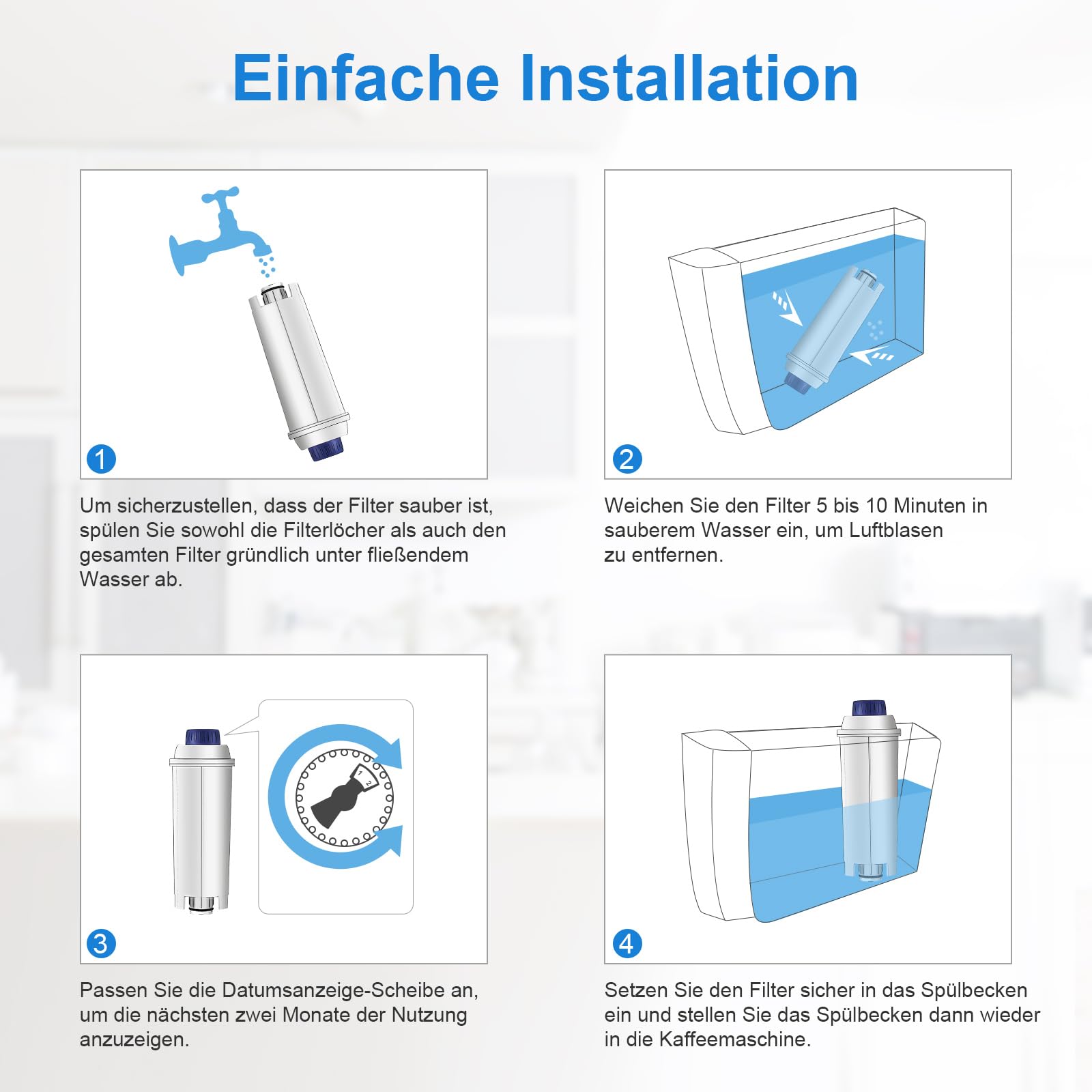 Einfache Installation

1

Um sicherzustellen, dass der Filter sauber ist, spülen Sie sowohl die Filterlöcher als auch den gesamten Filter gründlich unter fließendem Wasser ab.

2

Weichen Sie den Filter 5 bis 10 Minuten in sauberem Wasser ein, um Luftblasen zu entfernen.

1 2

3

Passen Sie die Datumsanzeige-Scheibe an, um die nächsten zwei Monate der Nutzung anzuzeigen.

4

Setzen Sie den Filter sicher in das Spülbecken ein und stellen Sie das Spülbecken dann wieder in die Kaffeemaschine.