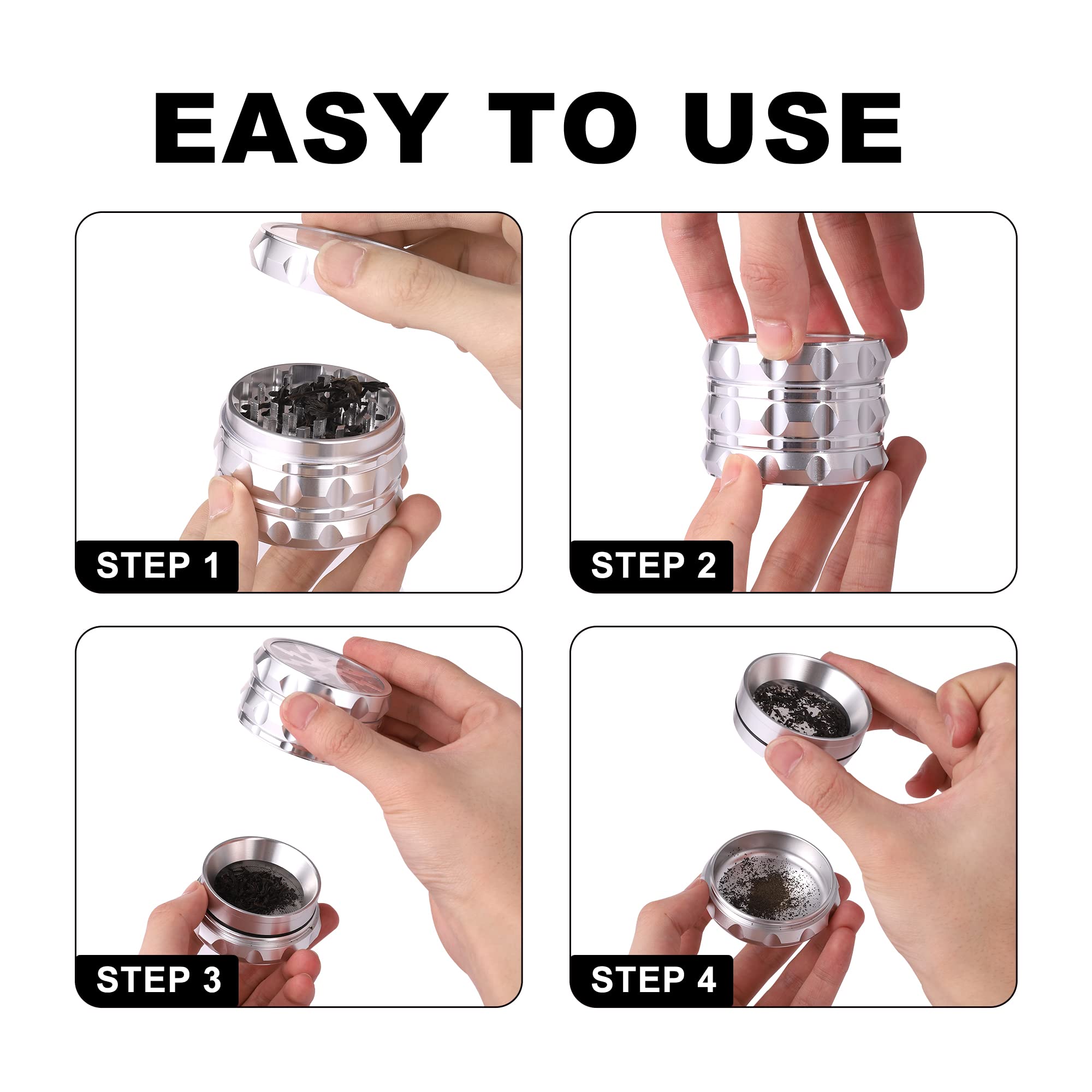 EASY TO USE

STEP 1

STEP 2

STEP 3

STEP 4