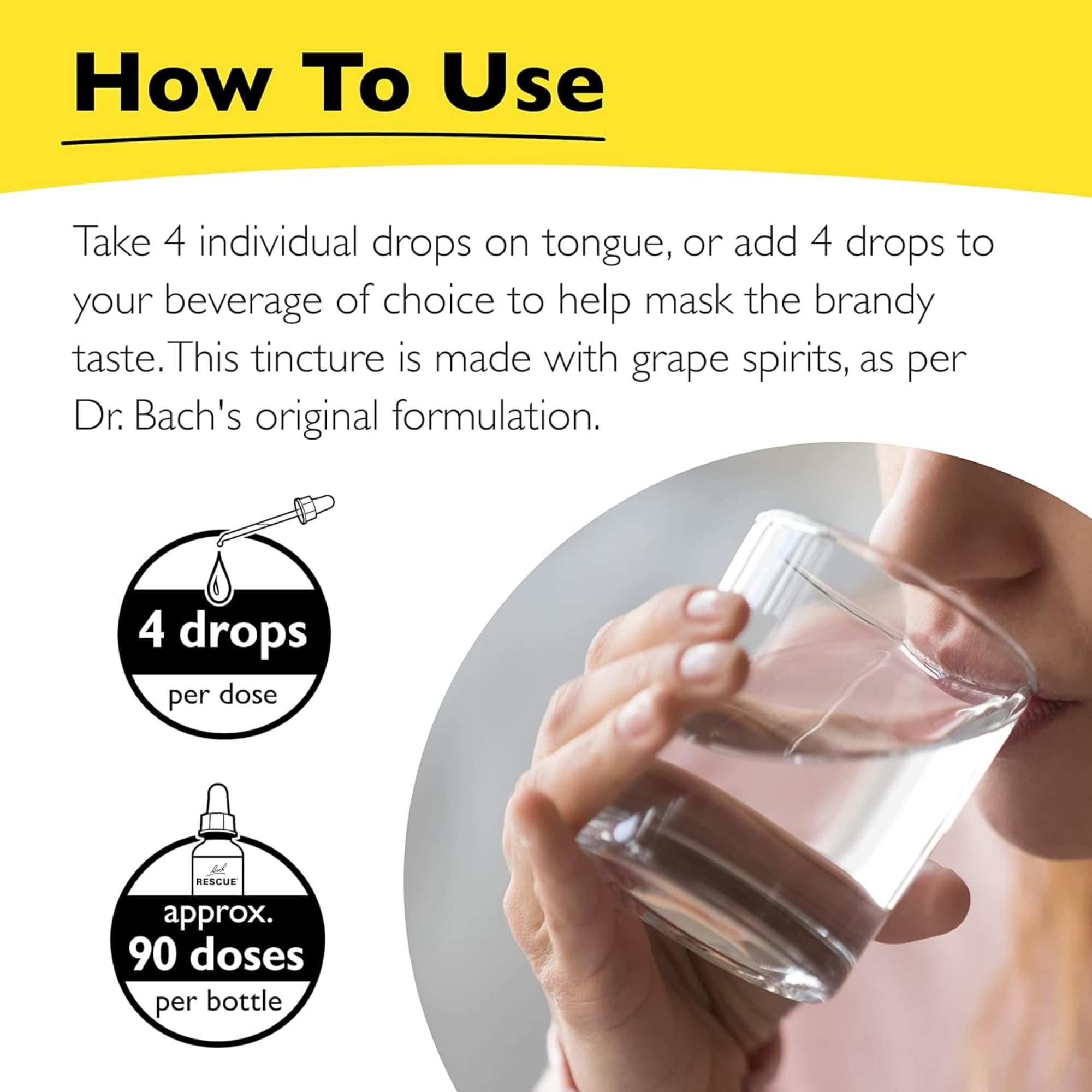 How To Use

Take 4 individual drops on tongue, or add 4 drops to your beverage of choice to help mask the brandy taste. This tincture is made with grape spirits, as per Dr. Bach's original formulation.

4 drops
per dose

Bach
RESCUE
approx.
90 doses
per bottle