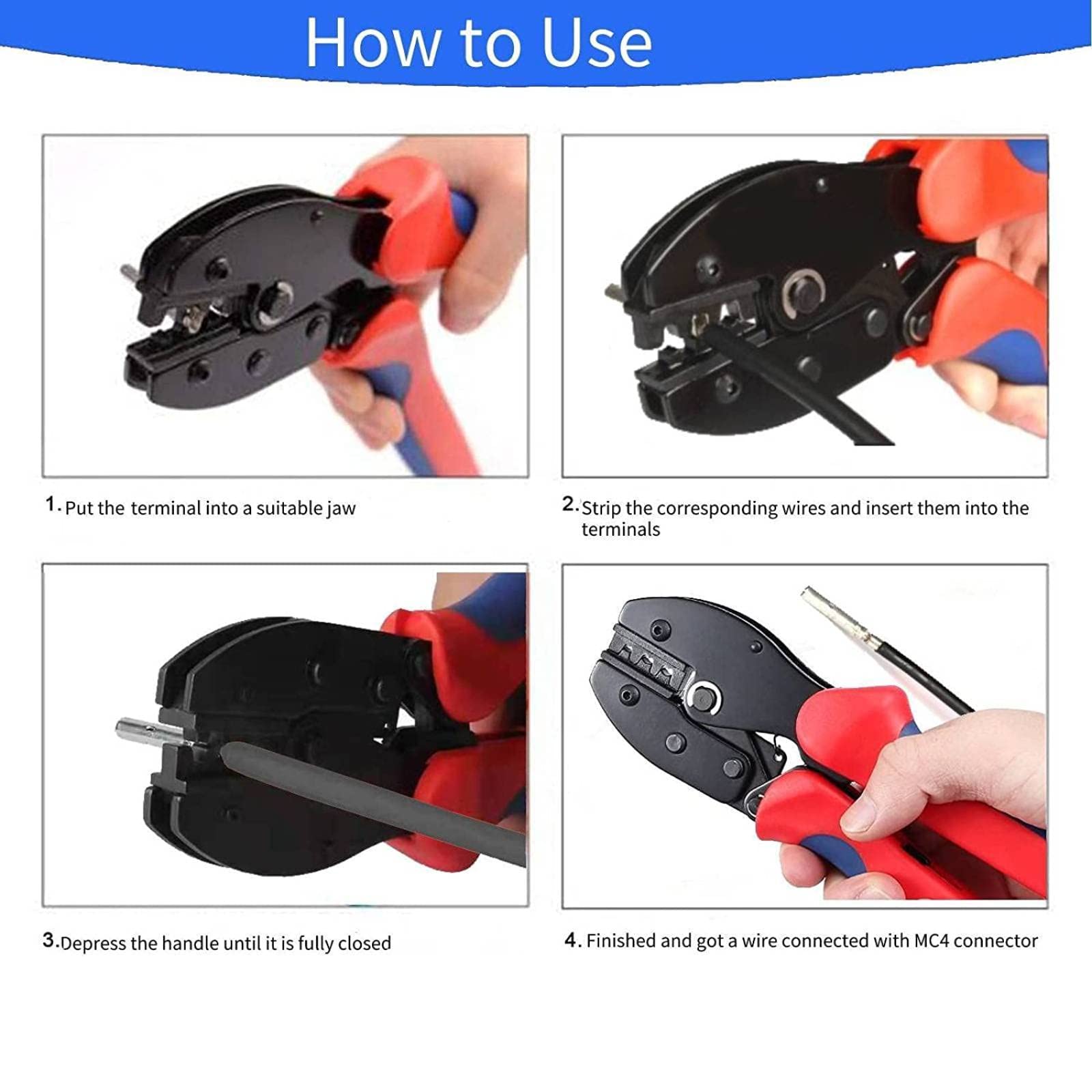 How to Use

1. Put the terminal into a suitable jaw

2. Strip the corresponding wires and insert them into the terminals

3. Depress the handle until it is fully closed

4. Finished and got a wire connected with MC4 connector