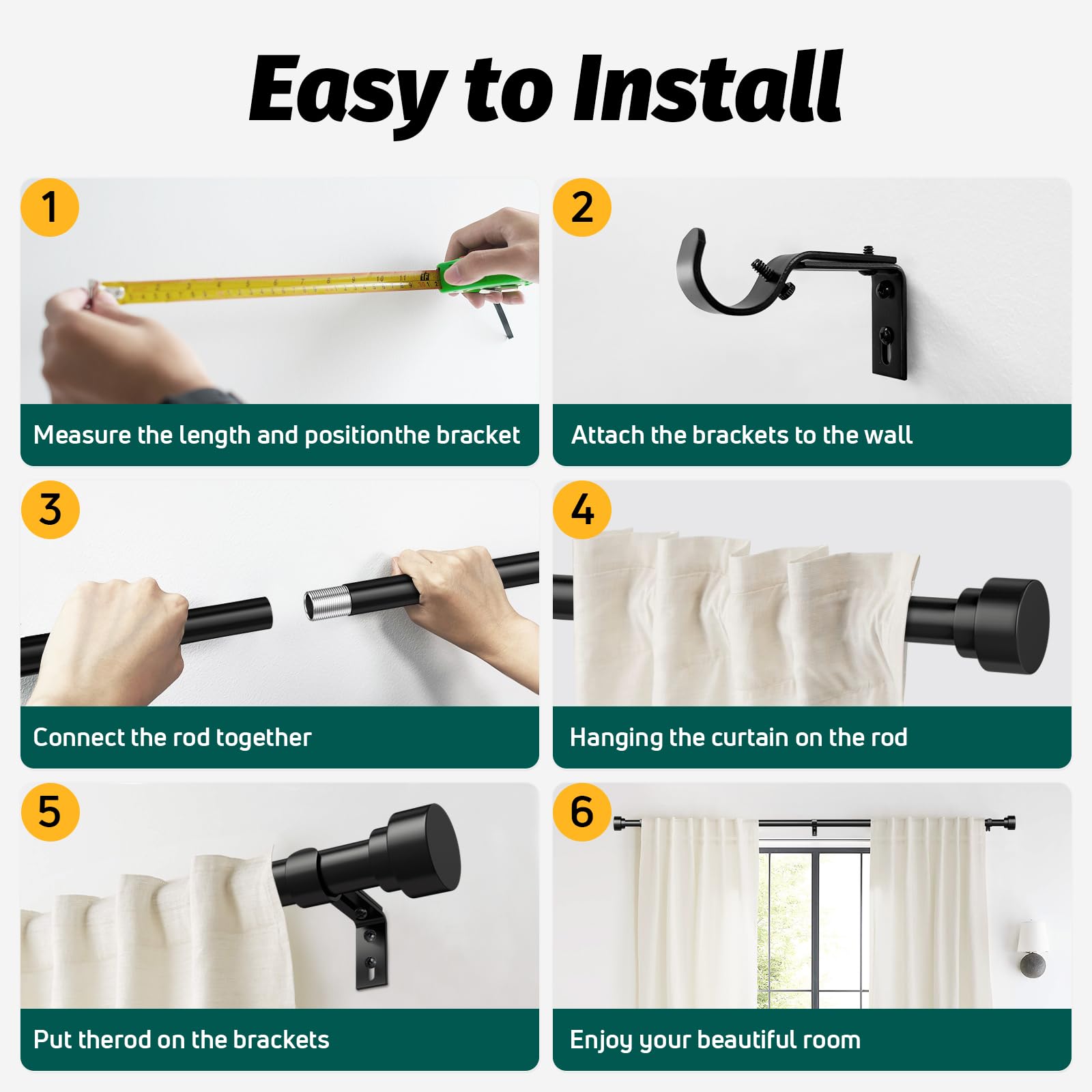 Easy to Install

1

Measure the length and positionthe bracket

2

Attach the brackets to the wall

3

Connect the rod together

4

Hanging the curtain on the rod

5

Put therod on the brackets

6

Enjoy your beautiful room