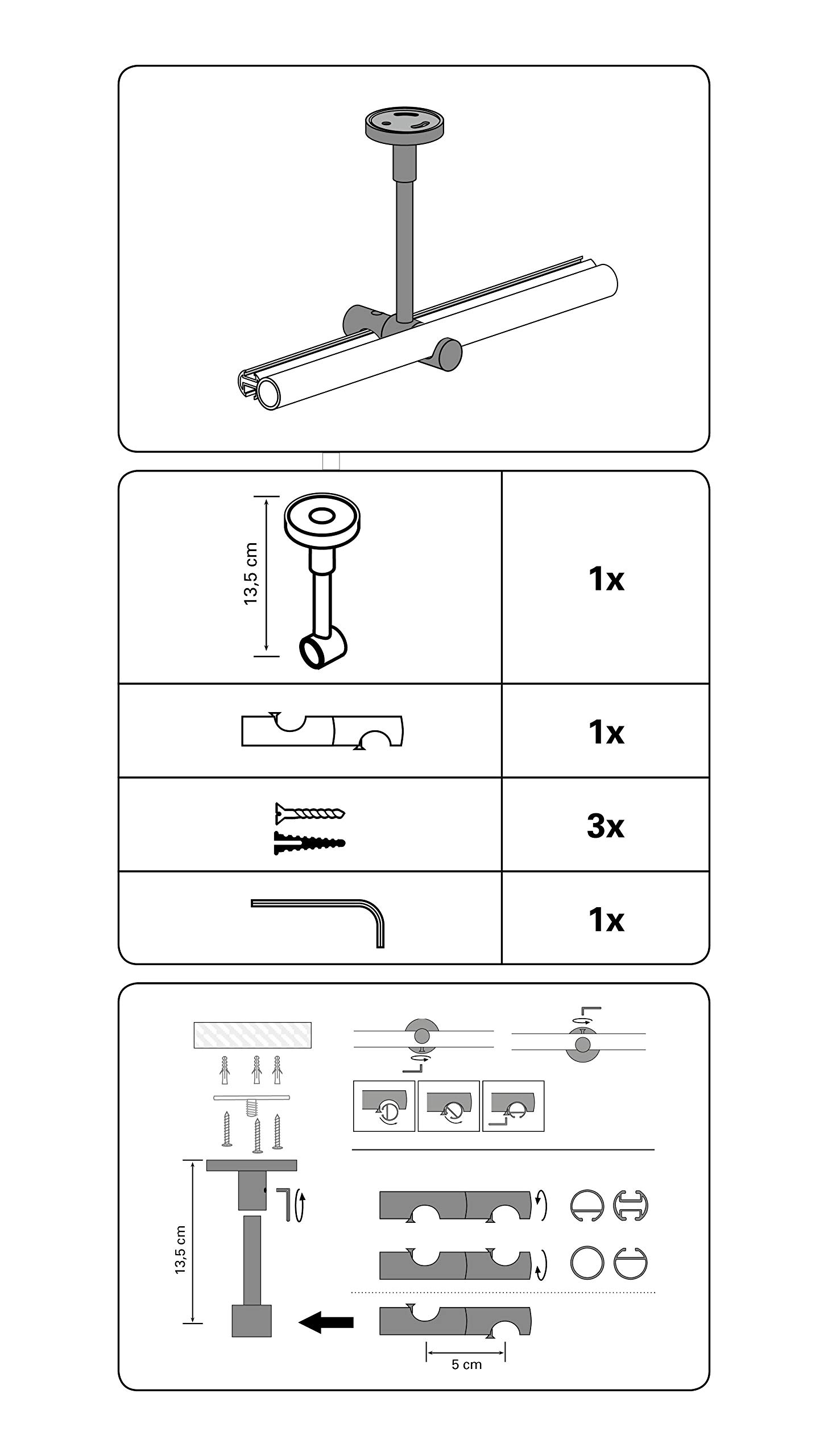 13,5 cm

1x

1x

3x

1x

13,5 cm

5 cm