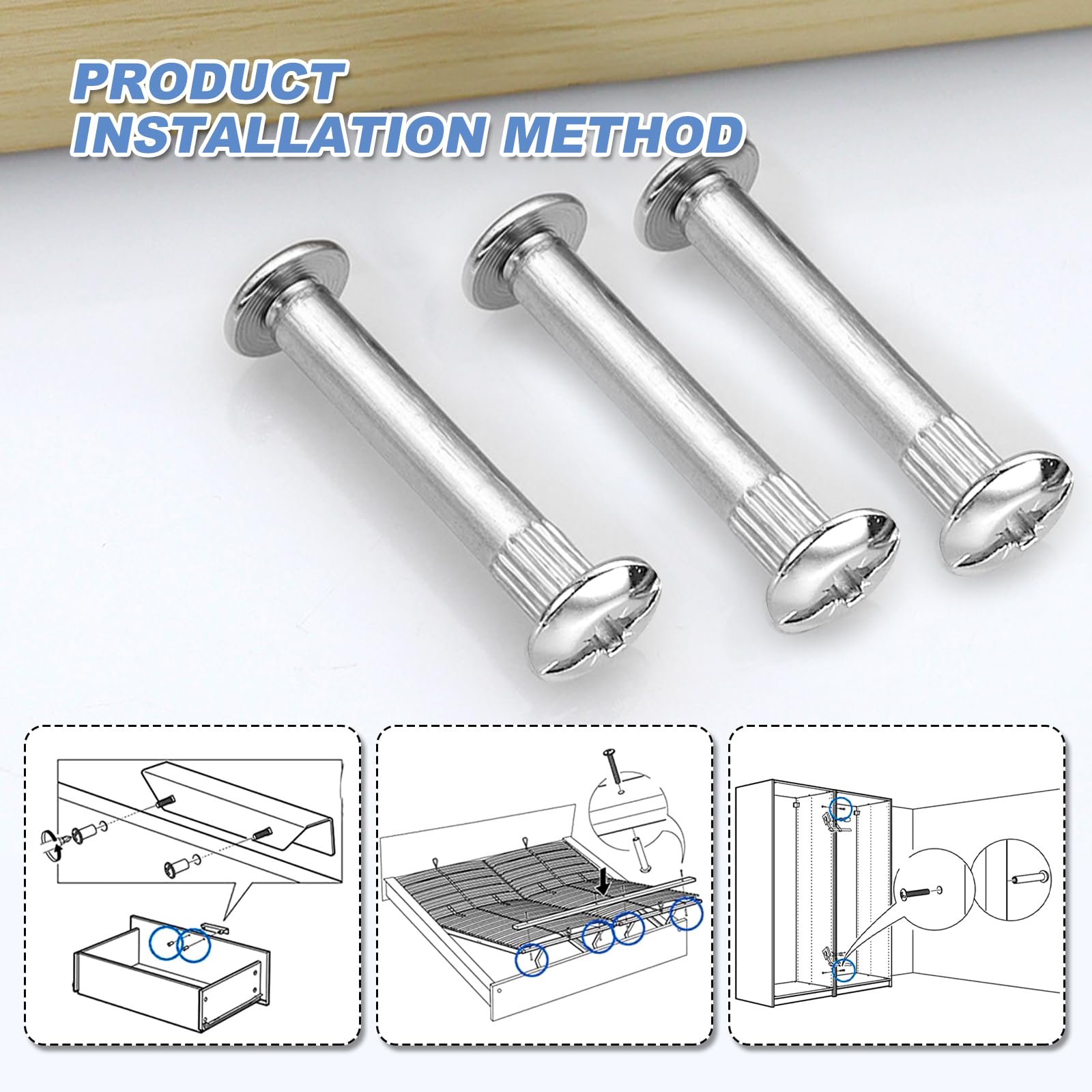 PRODUCT
INSTALLATION METHOD