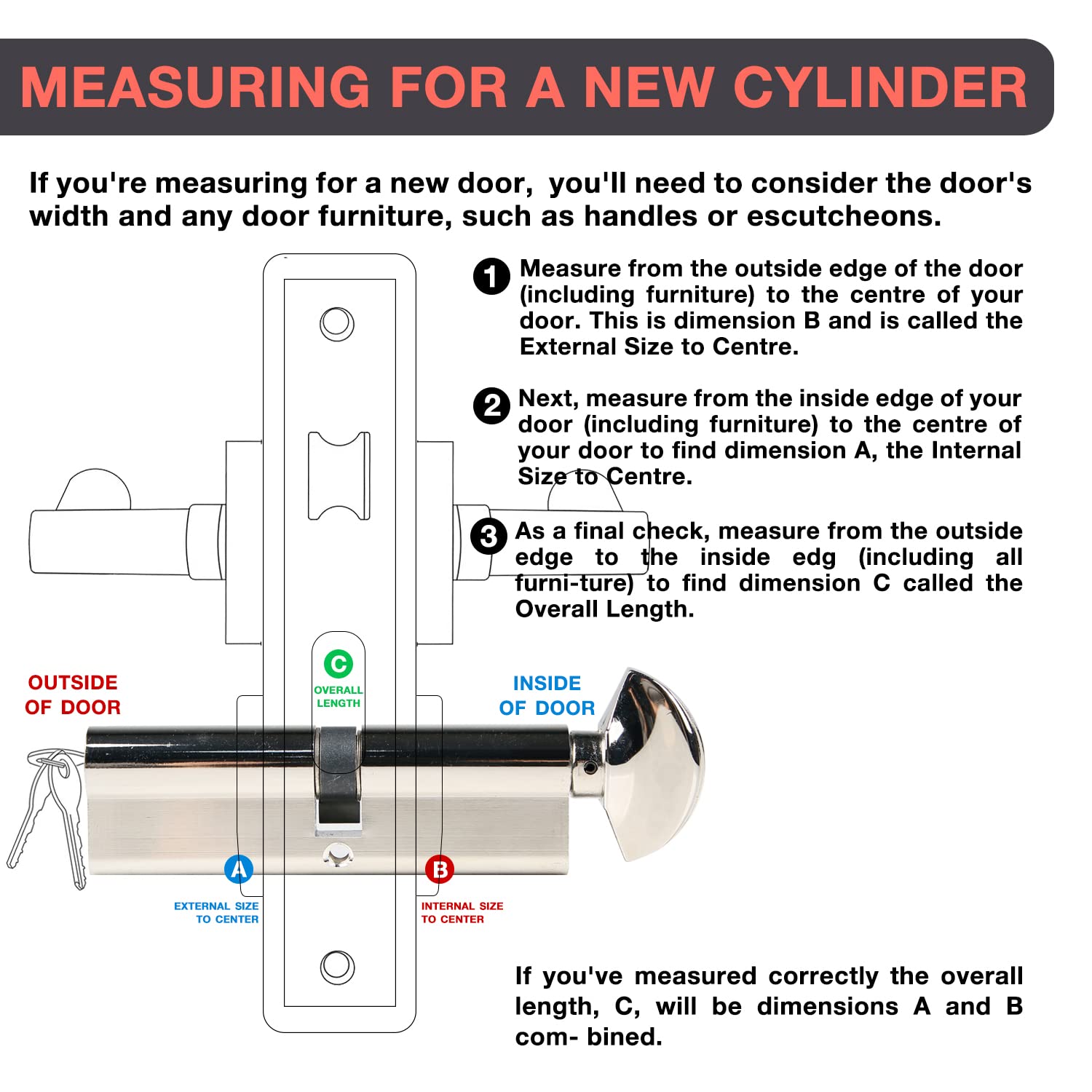 MEASURING FOR A NEW CYLINDER

If you're measuring for a new door, you'll need to consider the door's width and any door furniture, such as handles or escutcheons.

1 Measure from the outside edge of the door (including furniture) to the centre of your door. This is dimension B and is called the External Size to Centre.

2 Next, measure from the inside edge of your door (including furniture) to the centre of your door to find dimension A, the Internal Size to Centre.

3 As a final check, measure from the outside edge to the inside edg (including all furni-ture) to find dimension C called the Overall Length.

OUTSIDE OF DOOR

C OVERALL LENGTH

INSIDE OF DOOR

A EXTERNAL SIZE TO CENTER

B INTERNAL SIZE TO CENTER

If you've measured correctly the overall length, C, will be dimensions A and B com- bined.