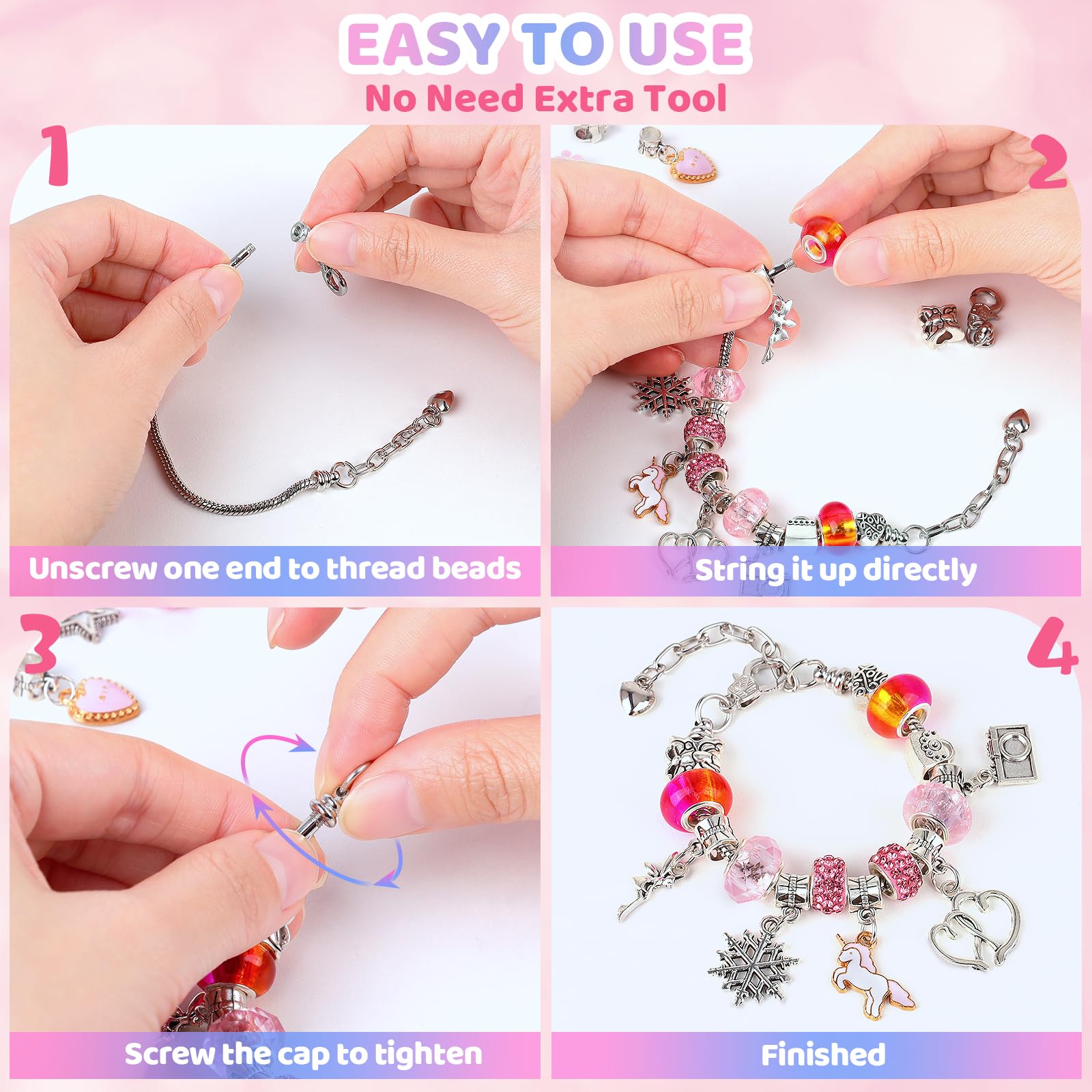 EASY TO USE
No Need Extra Tool

1

Unscrew one end to thread beads

2

String it up directly

3

Screw the cap to tighten

4

Finished