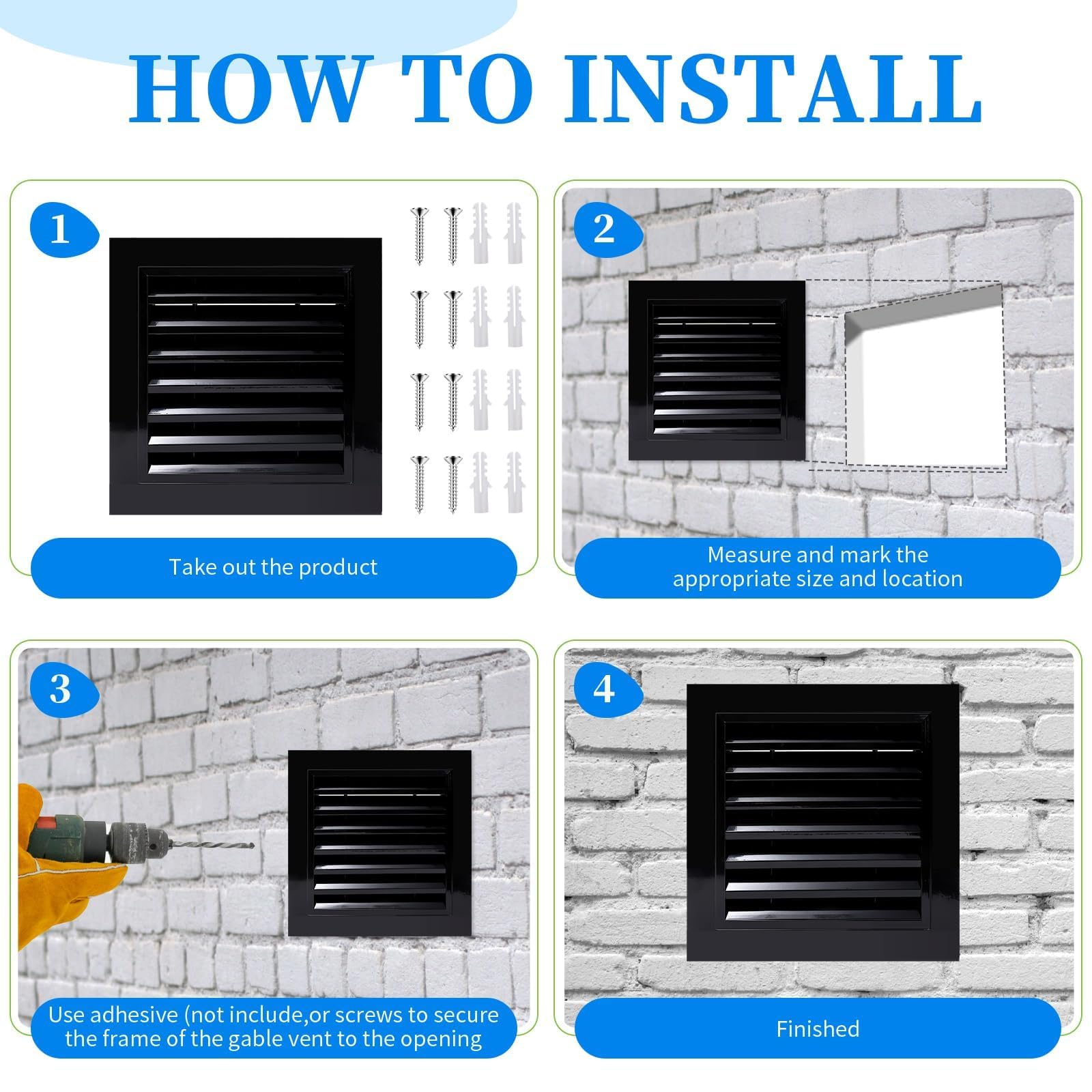 HOW TO INSTALL

1

Take out the product

2

Measure and mark the appropriate size and location

3

Use adhesive (not include,or screws to secure the frame of the gable vent to the opening

4

Finished