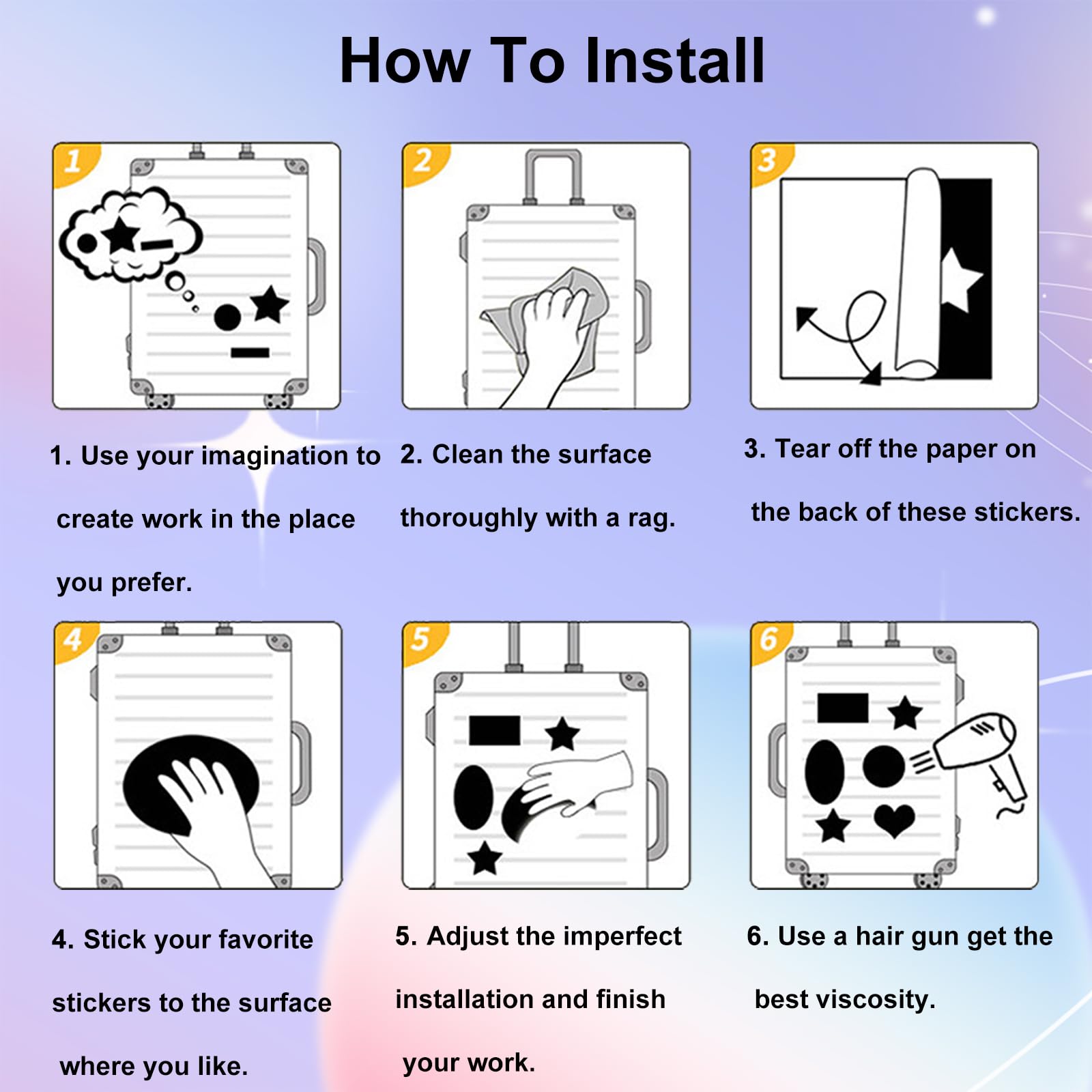 How To Install

1

2

3

1. Use your imagination to create work in the place you prefer.

2. Clean the surface thoroughly with a rag.

3. Tear off the paper on the back of these stickers.

4

5

6

4. Stick your favorite stickers to the surface where you like.

5. Adjust the imperfect installation and finish your work.

6. Use a hair gun get the best viscosity.