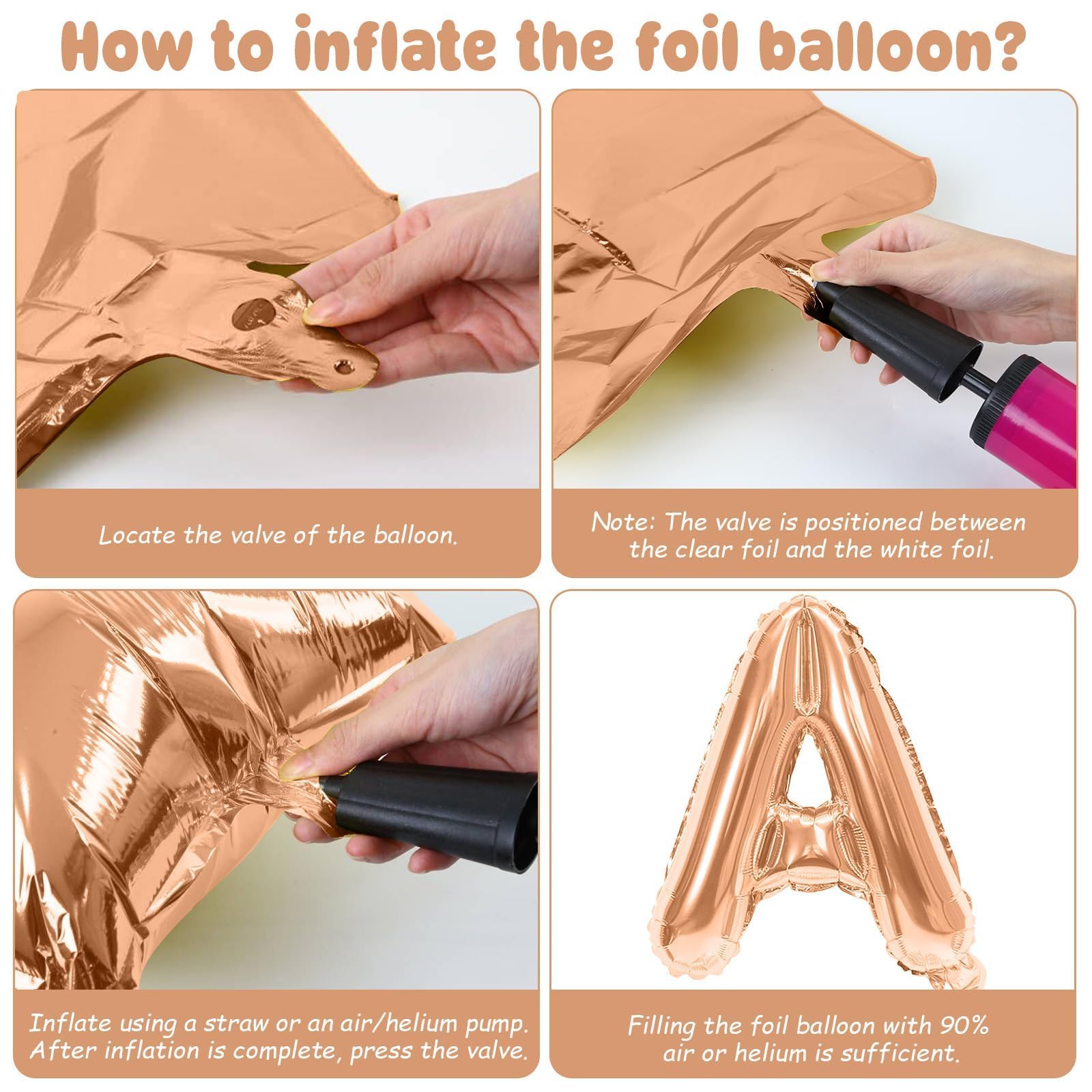 How to inflate the foil balloon?

Locate the valve of the balloon.

Note: The valve is positioned between the clear foil and the white foil.

Inflate using a straw or an air/helium pump. After inflation is complete, press the valve.

Filling the foil balloon with 90% air or helium is sufficient.