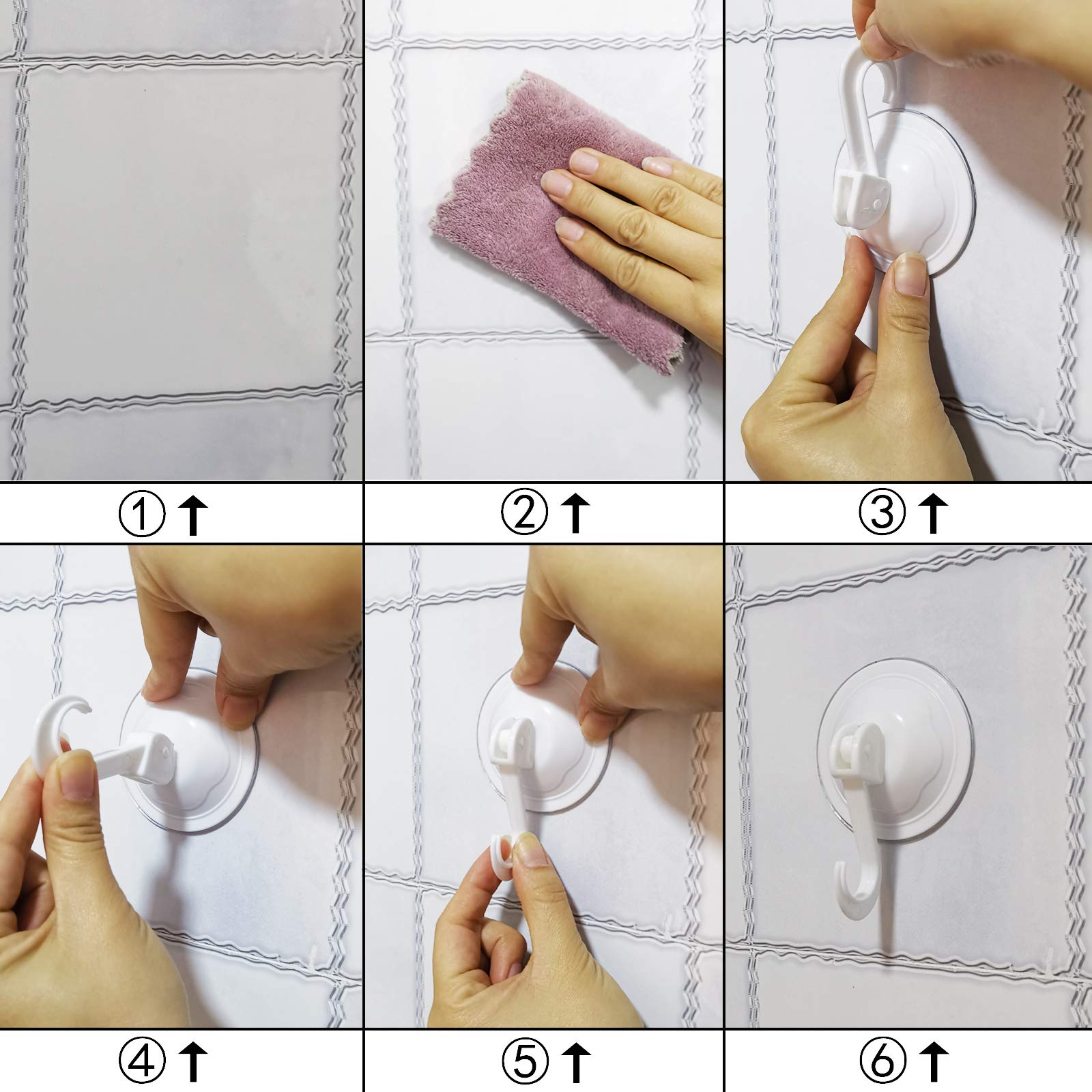 ① ↑

② ↑

③ ↑

④ ↑

⑤ ↑

⑥ ↑