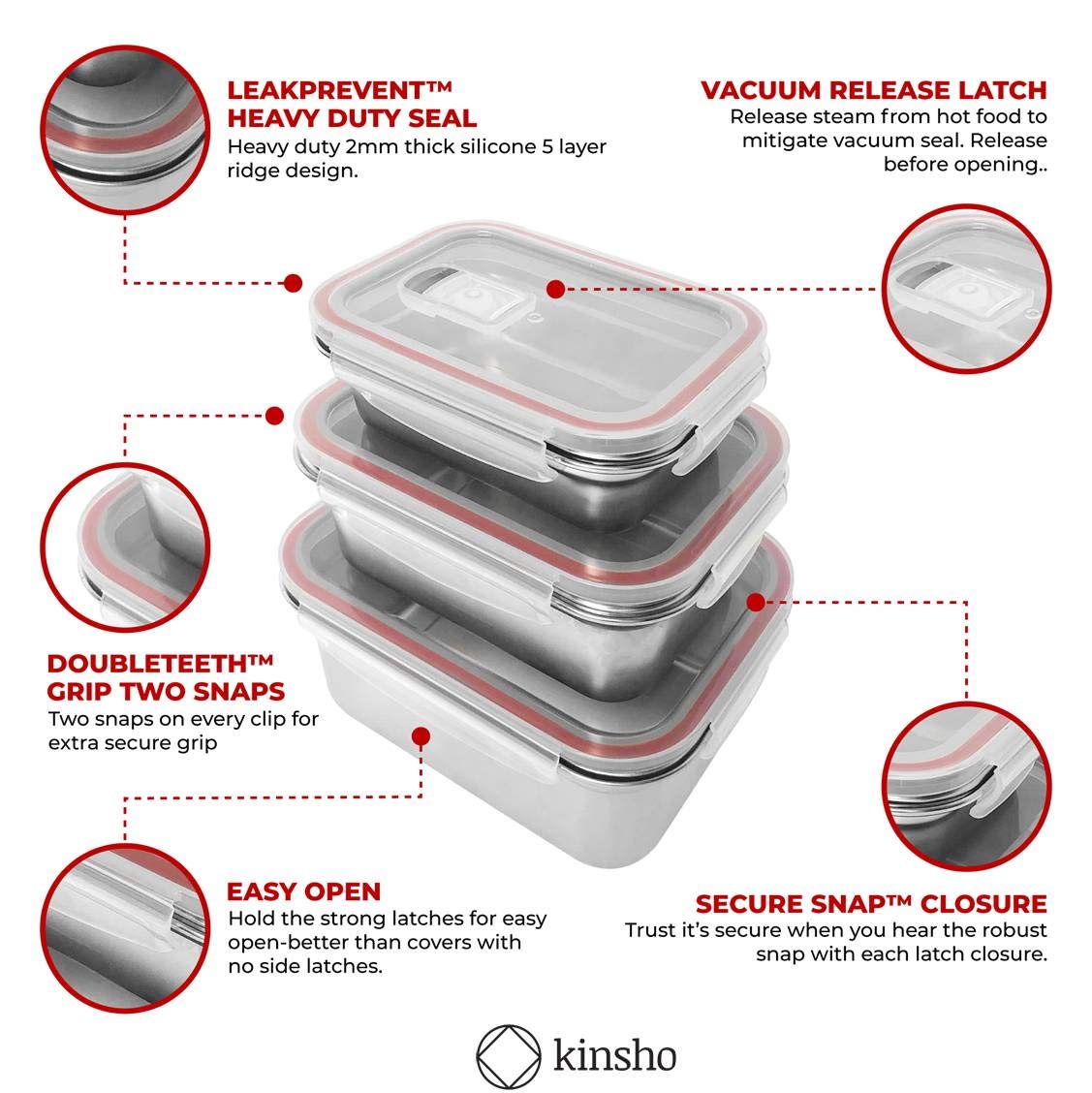 LEAKPREVENT™
HEAVY DUTY SEAL
Heavy duty 2mm thick silicone 5 layer ridge design.

VACUUM RELEASE LATCH
Release steam from hot food to mitigate vacuum seal. Release before opening..

DOUBLETEETH™
GRIP TWO SNAPS
Two snaps on every clip for extra secure grip

EASY OPEN
Hold the strong latches for easy open-better than covers with no side latches.

SECURE SNAP™ CLOSURE
Trust it's secure when you hear the robust snap with each latch closure.

kinsho