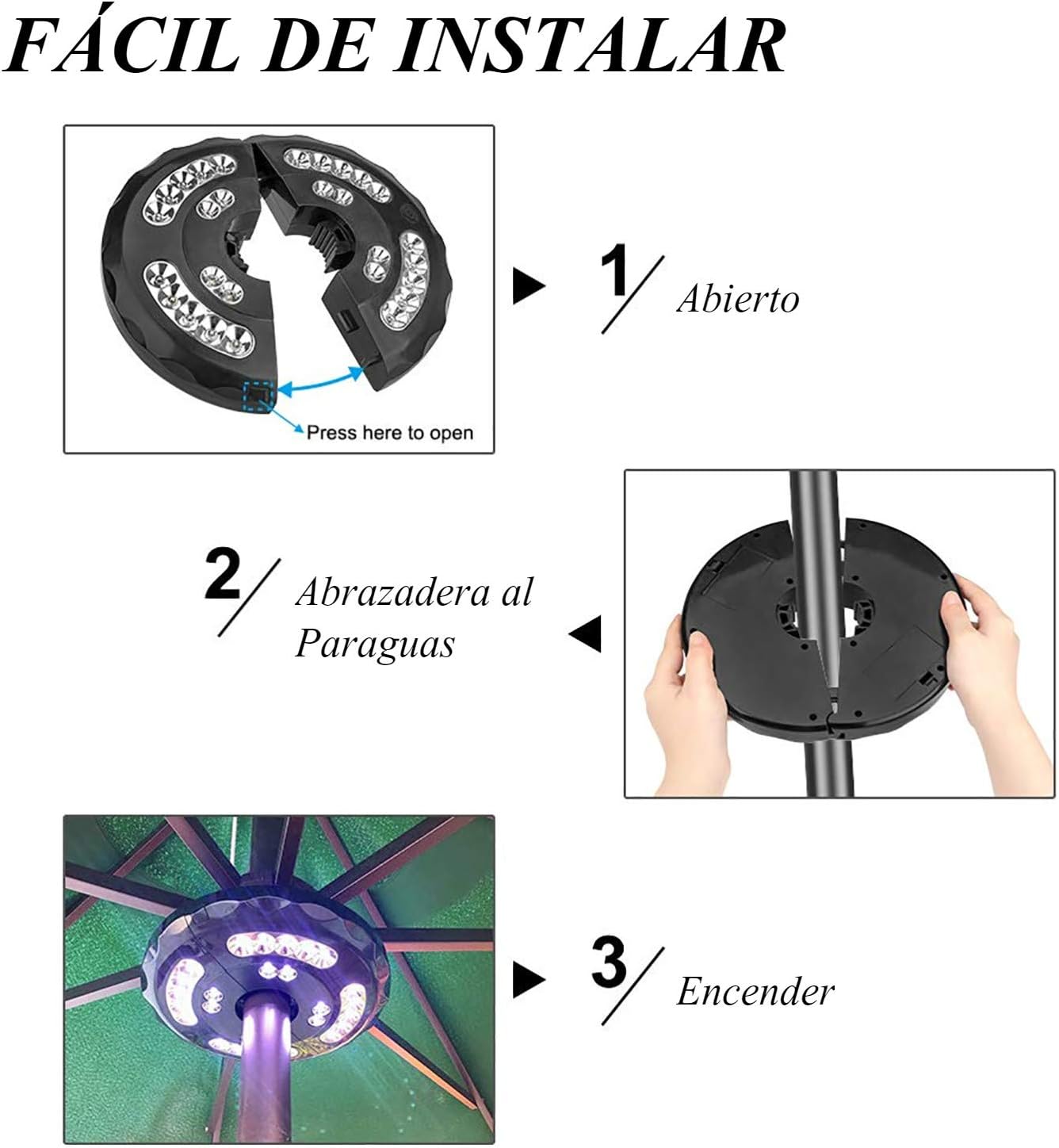 FÁCIL DE INSTALAR

Press here to open

1/ Abierto

2/ Abrazadera al Paraguas

3/ Encender