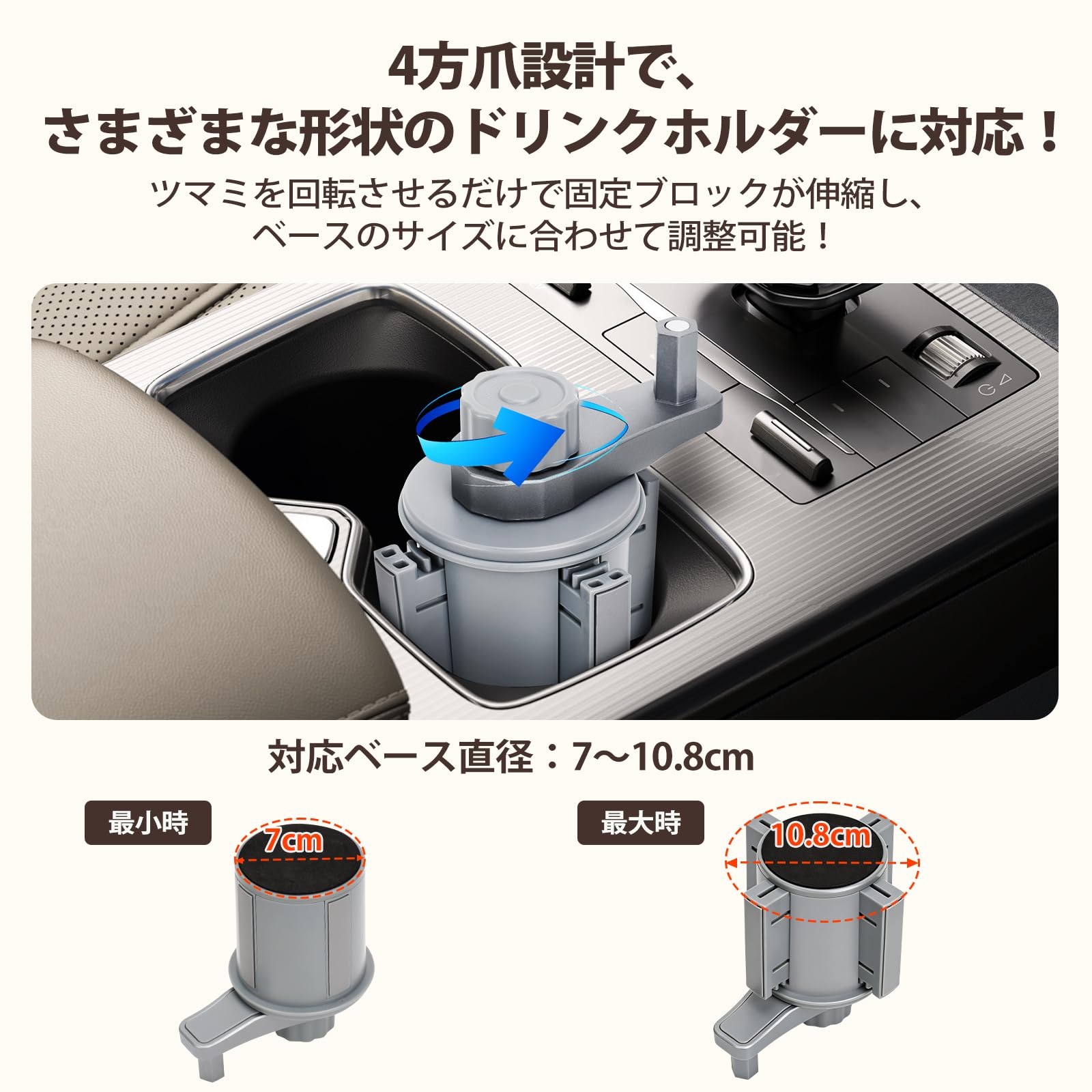 4方爪設計で、
さまざまな形状のドリンクホルダーに対応！

ツマミを回転させるだけで固定ブロックが伸縮し、
ベースのサイズに合わせて調整可能！

対応ベース直径：7〜10.8cm

最小時

7cm

最大時

10.8cm