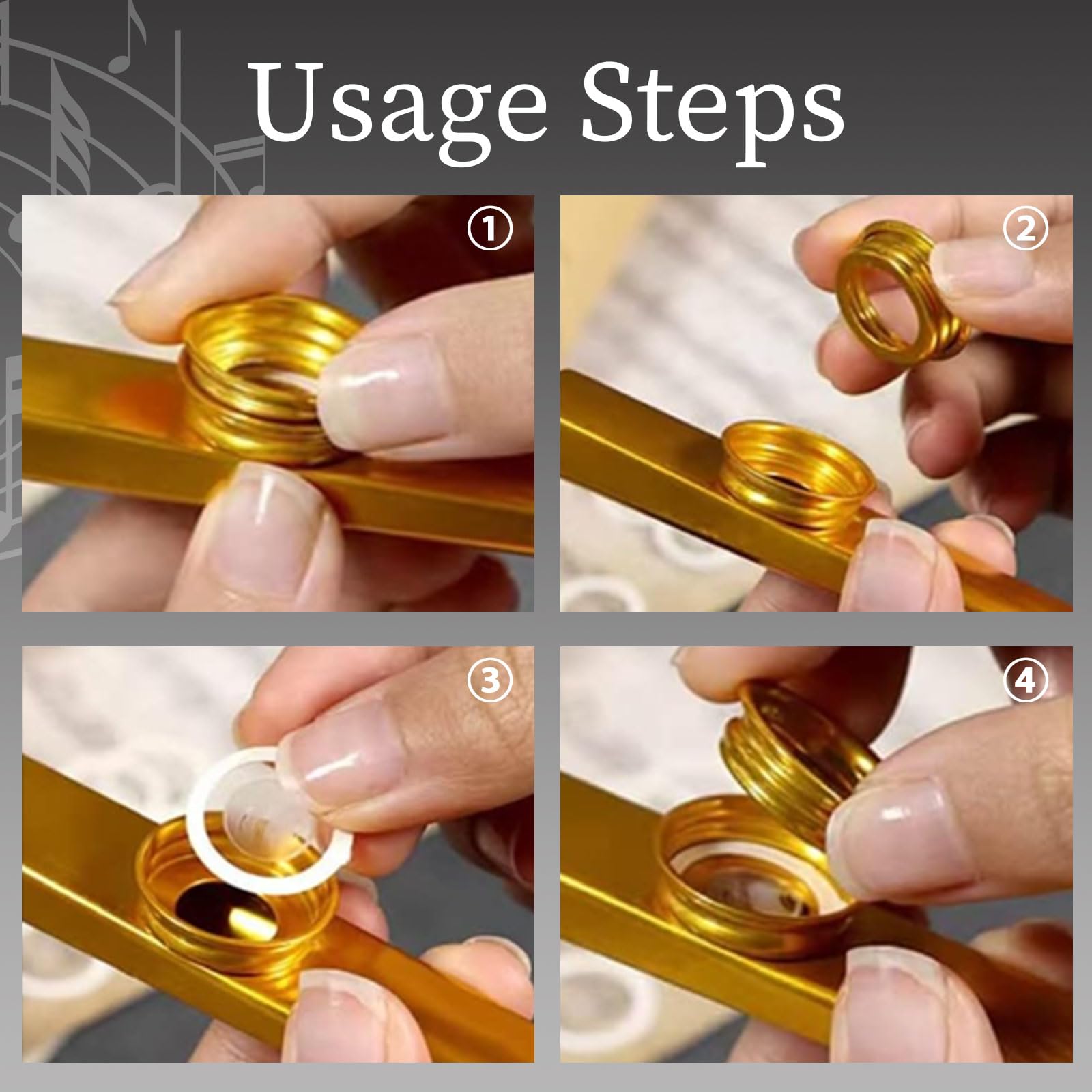 Usage Steps

①

②

③

④