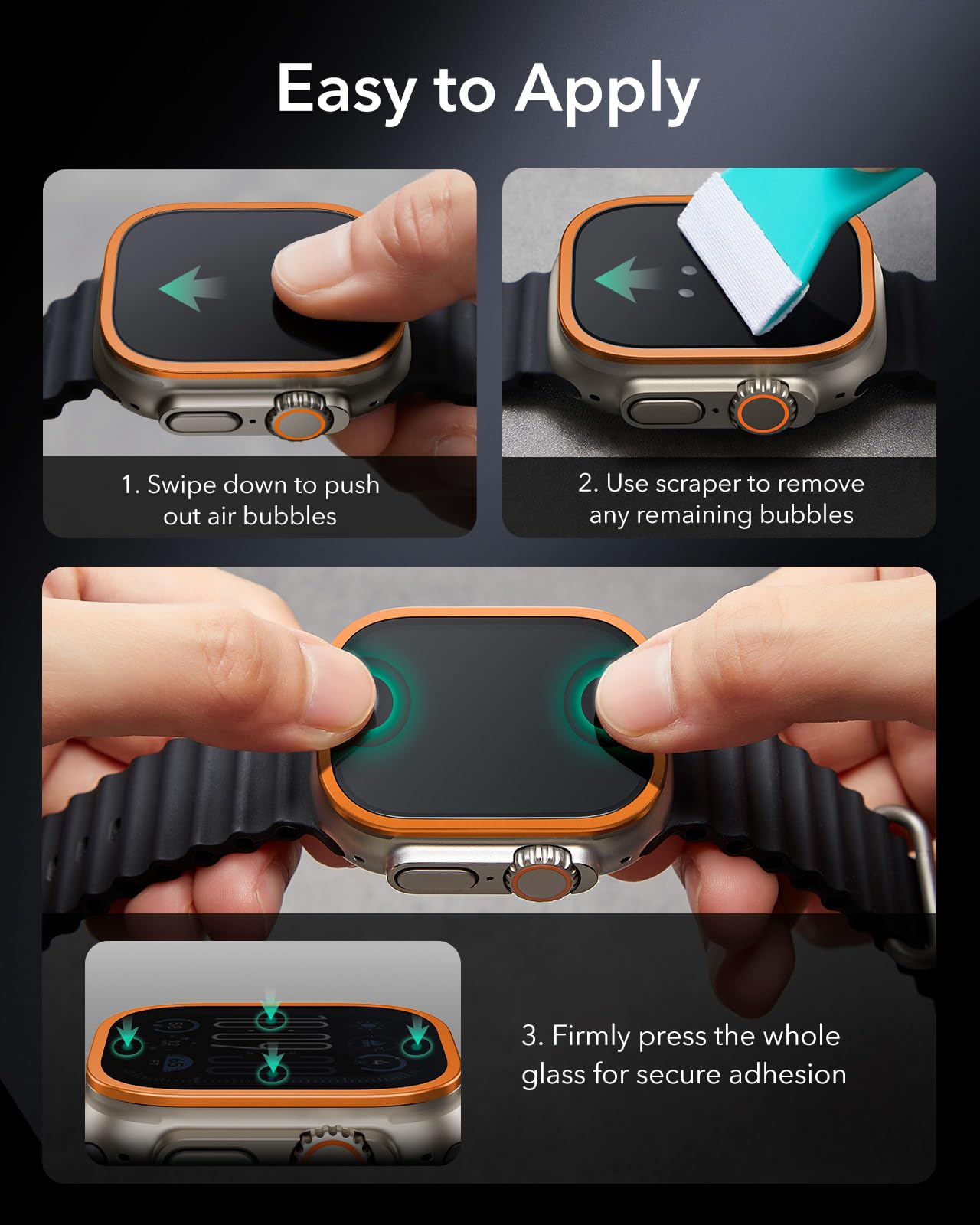 Easy to Apply

1. Swipe down to push out air bubbles

2. Use scraper to remove any remaining bubbles

3. Firmly press the whole glass for secure adhesion