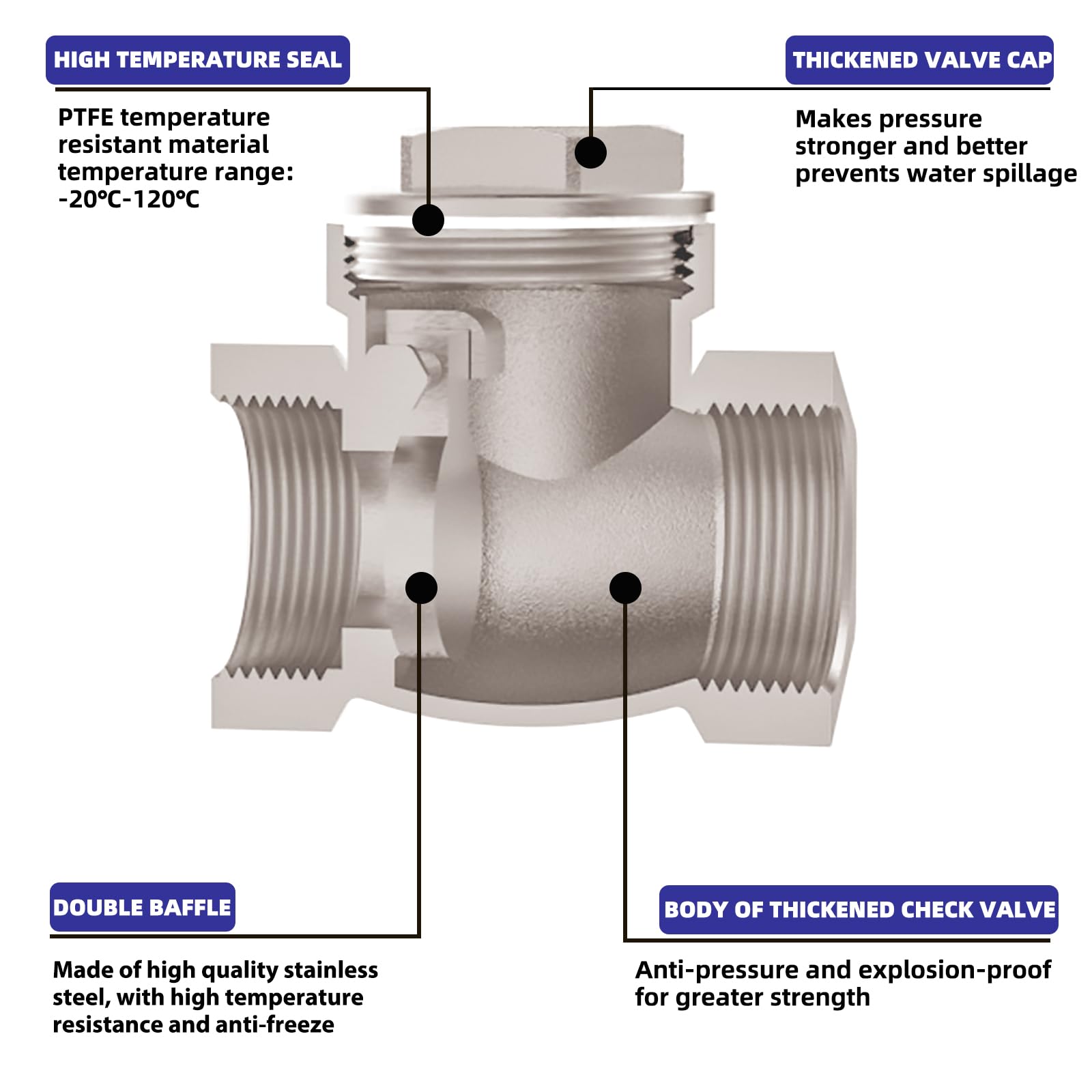 HIGH TEMPERATURE SEAL

PTFE temperature resistant material temperature range: -20℃-120℃

THICKENED VALVE CAP

Makes pressure stronger and better prevents water spillage

DOUBLE BAFFLE

Made of high quality stainless steel, with high temperature resistance and anti-freeze

BODY OF THICKENED CHECK VALVE

Anti-pressure and explosion-proof for greater strength