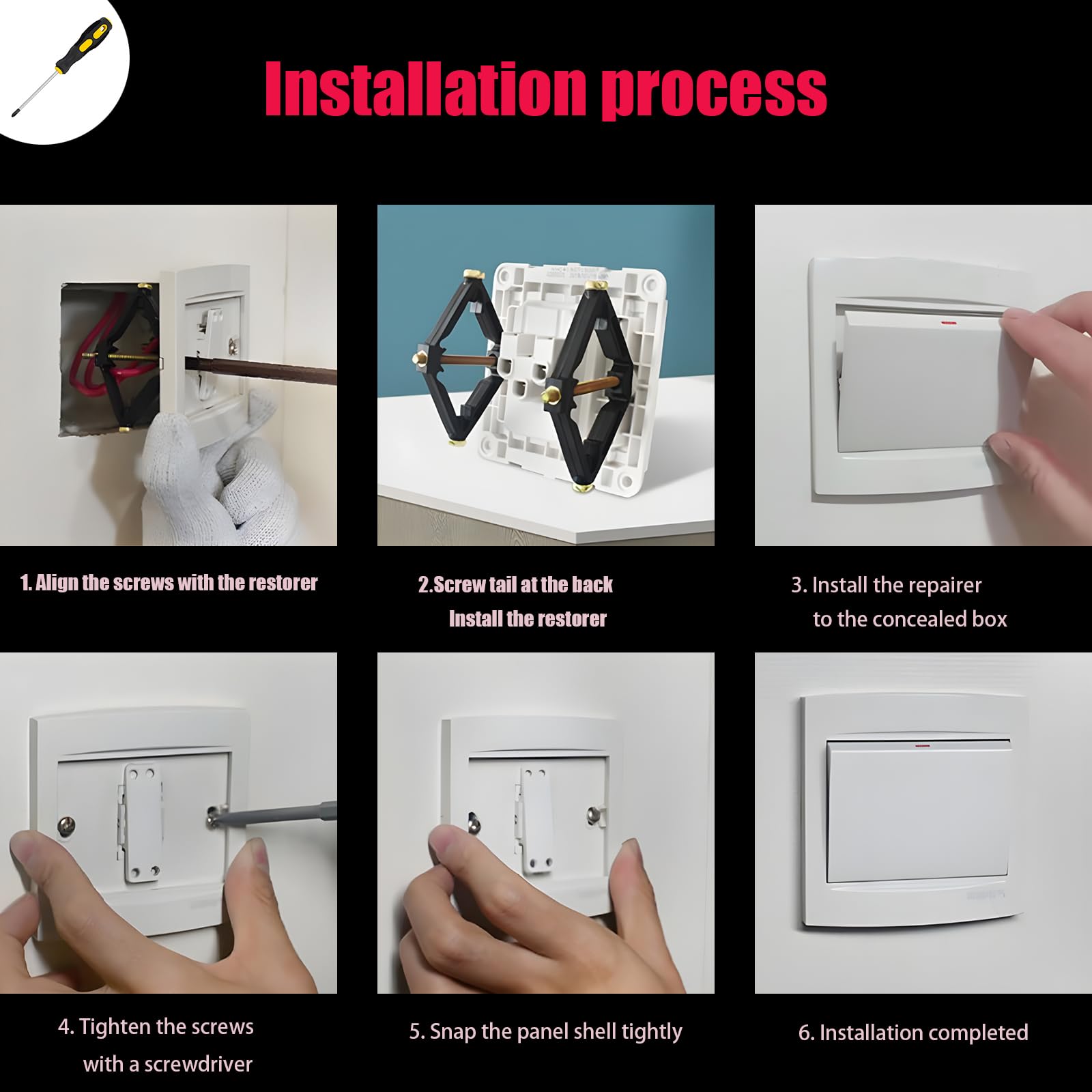 Installation process

1. Align the screws with the restorer

2.Screw tail at the back Install the restorer

3. Install the repairer to the concealed box

4. Tighten the screws with a screwdriver

5. Snap the panel shell tightly

6. Installation completed