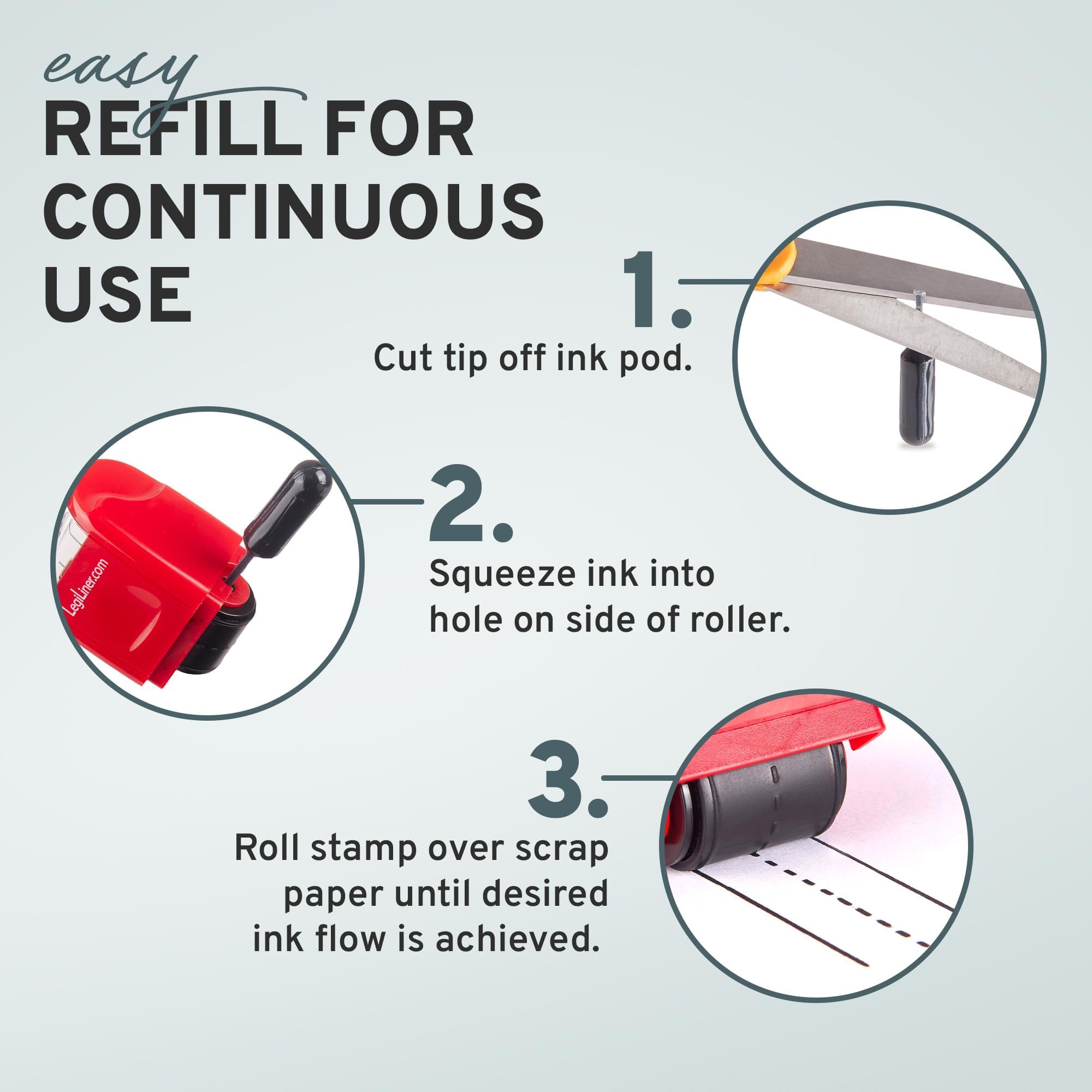 easy
REFILL FOR CONTINUOUS USE

1.
Cut tip off ink pod.

LegiLiner.com

2.
Squeeze ink into hole on side of roller.

3.
Roll stamp over scrap paper until desired ink flow is achieved.