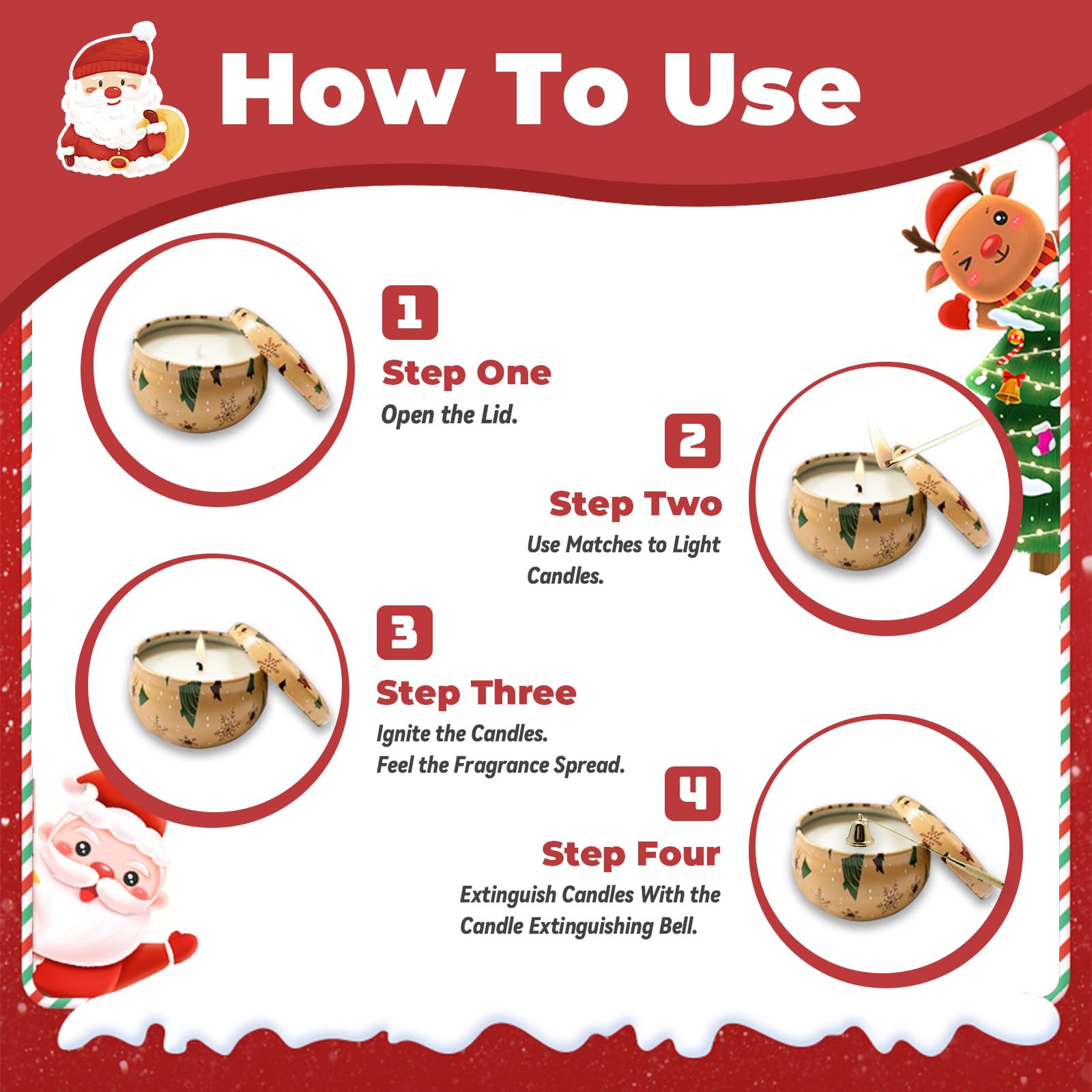 How To Use

1

Step One

Open the Lid.

2

Step Two

Use Matches to Light Candles.

3

Step Three

Ignite the Candles.
Feel the Fragrance Spread.

4

Step Four

Extinguish Candles With the Candle Extinguishing Bell.