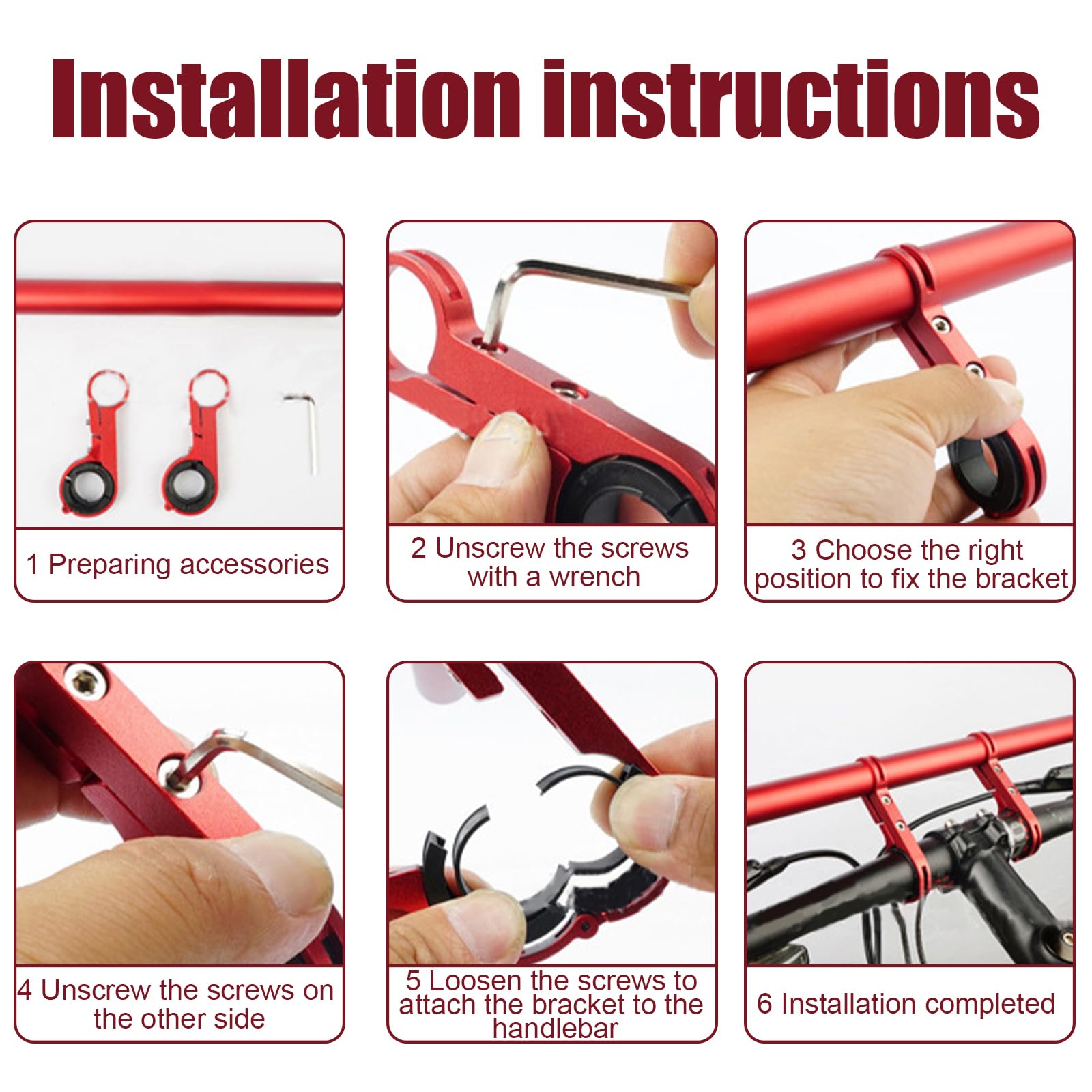 Installation instructions

1 Preparing accessories

2 Unscrew the screws with a wrench

3 Choose the right position to fix the bracket

4 Unscrew the screws on the other side

5 Loosen the screws to attach the bracket to the handlebar

6 Installation completed