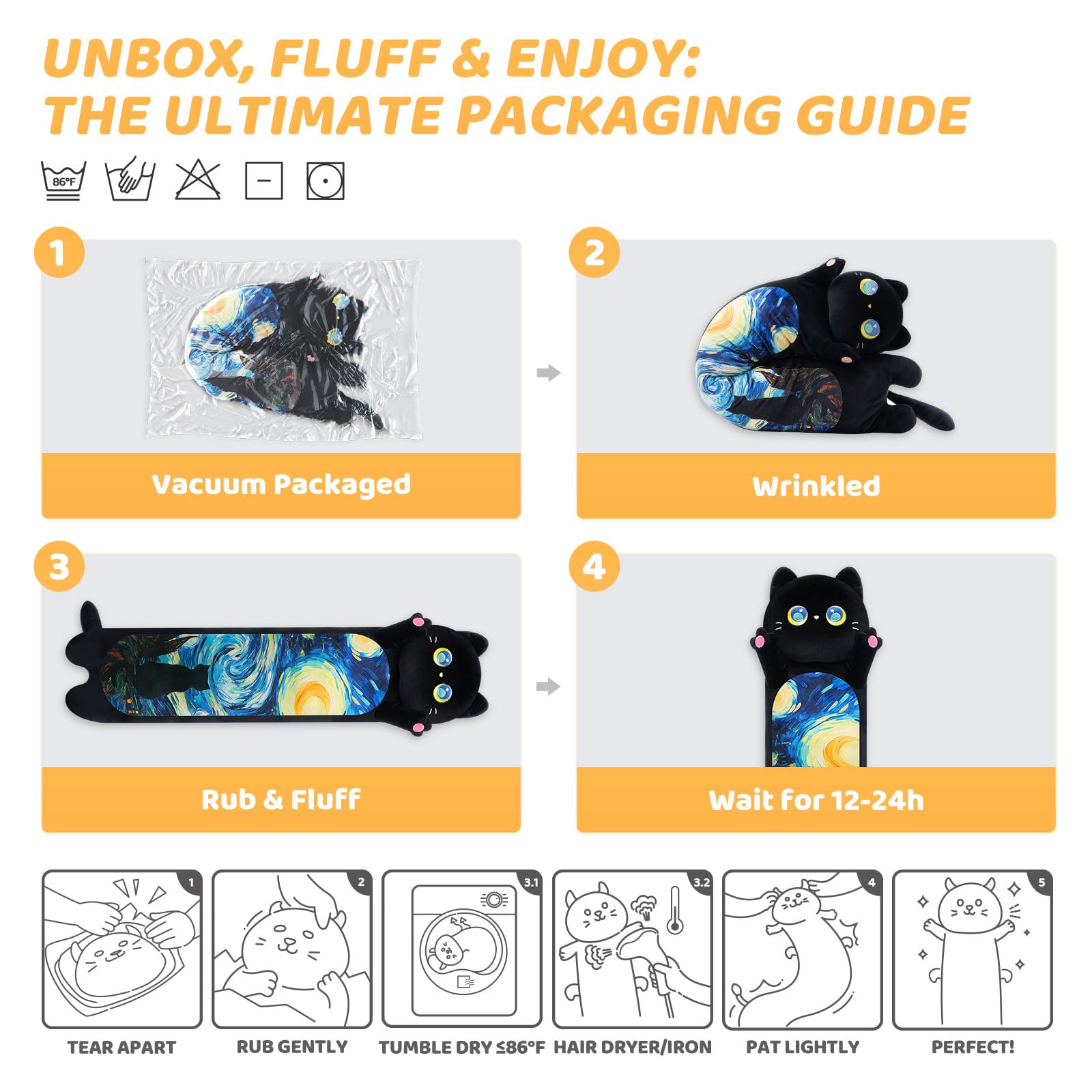 UNBOX, FLUFF & ENJOY:
THE ULTIMATE PACKAGING GUIDE

86°F

1

Vacuum Packaged

2

Wrinkled

3

Rub & Fluff

4

Wait for 12-24h

1
TEAR APART

2
RUB GENTLY

3.1
TUMBLE DRY ≤86°F

3.2
HAIR DRYER/IRON

4
PAT LIGHTLY

5
PERFECT!