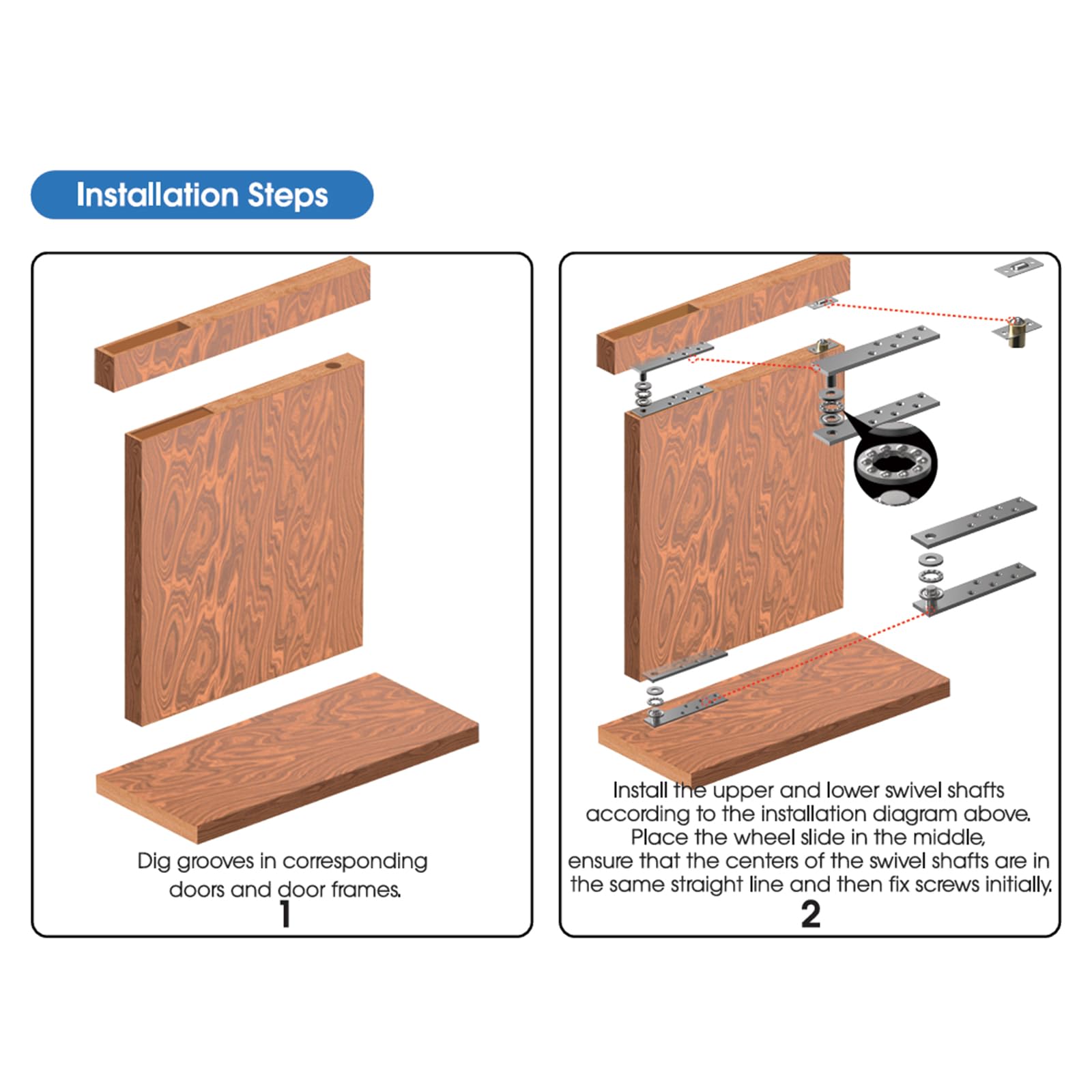 Installation Steps

Dig grooves in corresponding doors and door frames.
1

Install the upper and lower swivel shafts according to the installation diagram above. Place the wheel slide in the middle, ensure that the centers of the swivel shafts are in the same straight line and then fix screws initially.
2