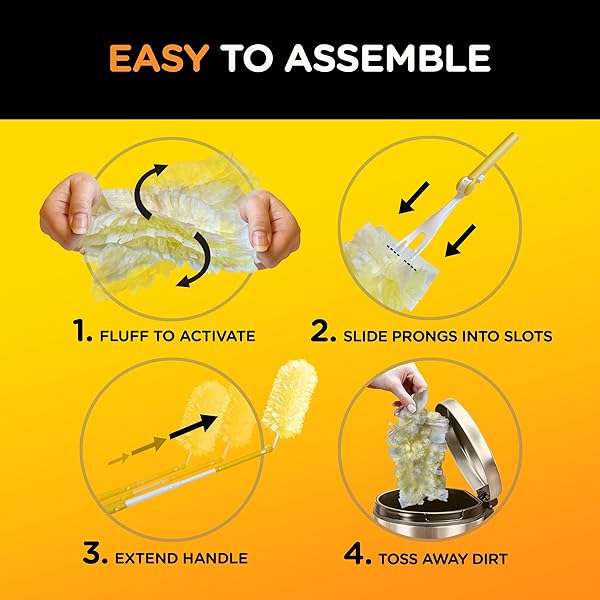 EASY TO ASSEMBLE

1. FLUFF TO ACTIVATE

2. SLIDE PRONGS INTO SLOTS

3. EXTEND HANDLE

4. TOSS AWAY DIRT