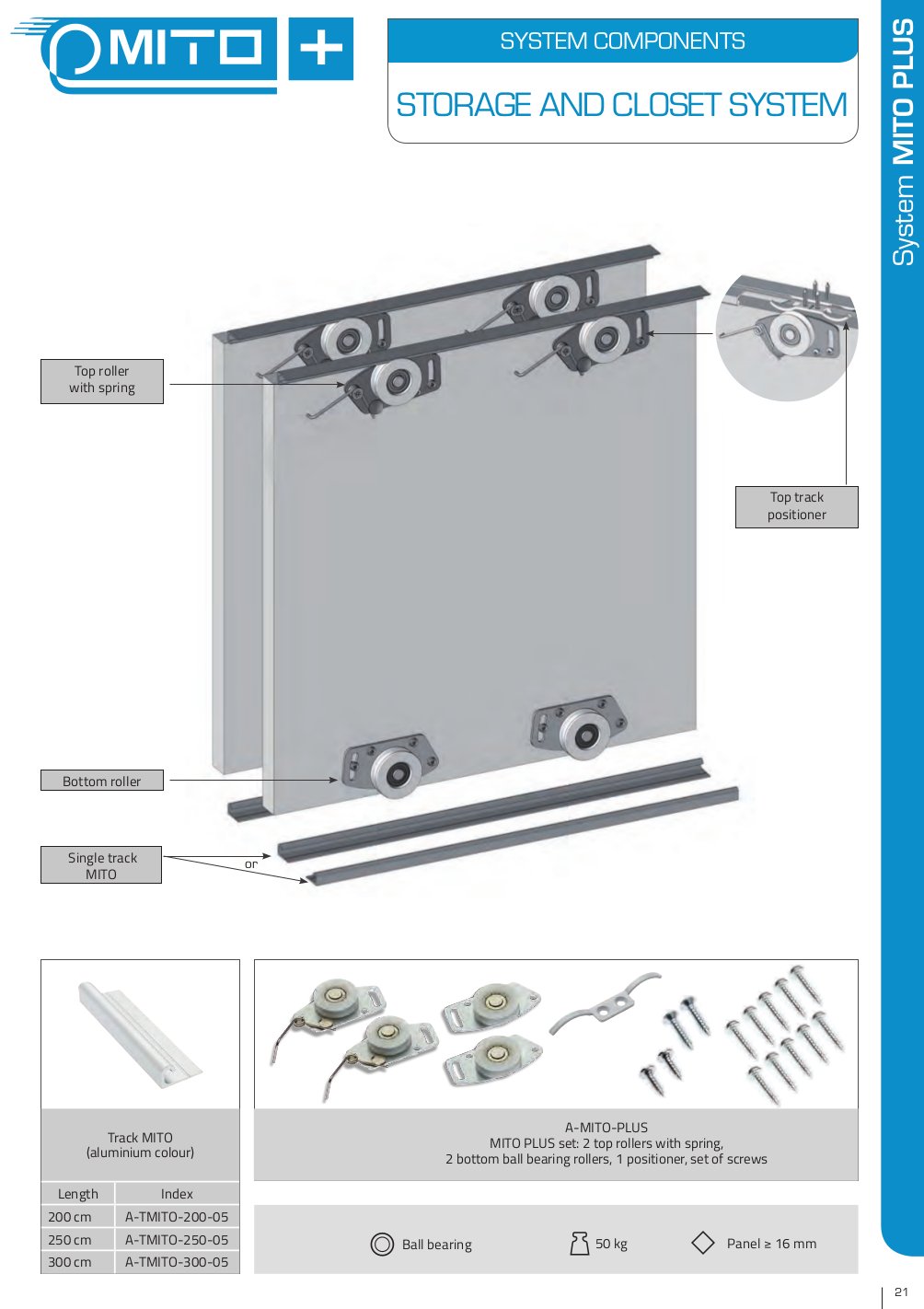 MITO +

SYSTEM COMPONENTS

STORAGE AND CLOSET SYSTEM

System MITO PLUS

Top roller with spring

Top track positioner

Bottom roller

Single track MITO

or

Track MITO (aluminium colour)

| Length | Index |
|---|---|
| 200 cm | A-TMITO-200-05 |
| 250 cm | A-TMITO-250-05 |
| 300 cm | A-TMITO-300-05 |

A-MITO-PLUS
MITO PLUS set: 2 top rollers with spring,
2 bottom ball bearing rollers, 1 positioner, set of screws

Ball bearing

50 kg

Panel ≥ 16 mm

21