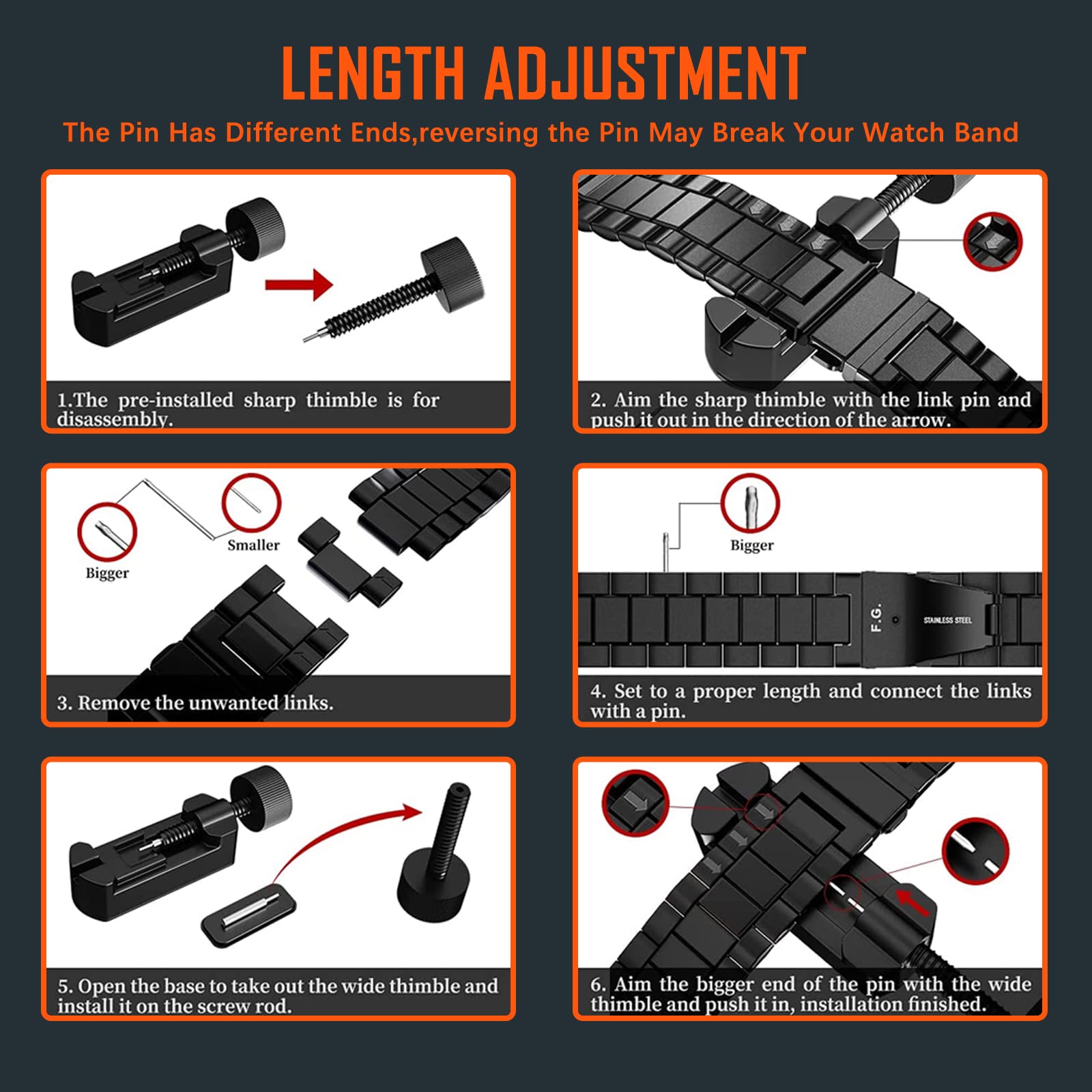 LENGTH ADJUSTMENT

The Pin Has Different Ends,reversing the Pin May Break Your Watch Band

1.The pre-installed sharp thimble is for disassembly.

2. Aim the sharp thimble with the link pin and push it out in the direction of the arrow.

Bigger

Smaller

3. Remove the unwanted links.

Bigger

F.G.

STAINLESS STEEL

4. Set to a proper length and connect the links with a pin.

5. Open the base to take out the wide thimble and install it on the screw rod.

6. Aim the bigger end of the pin with the wide thimble and push it in, installation finished.