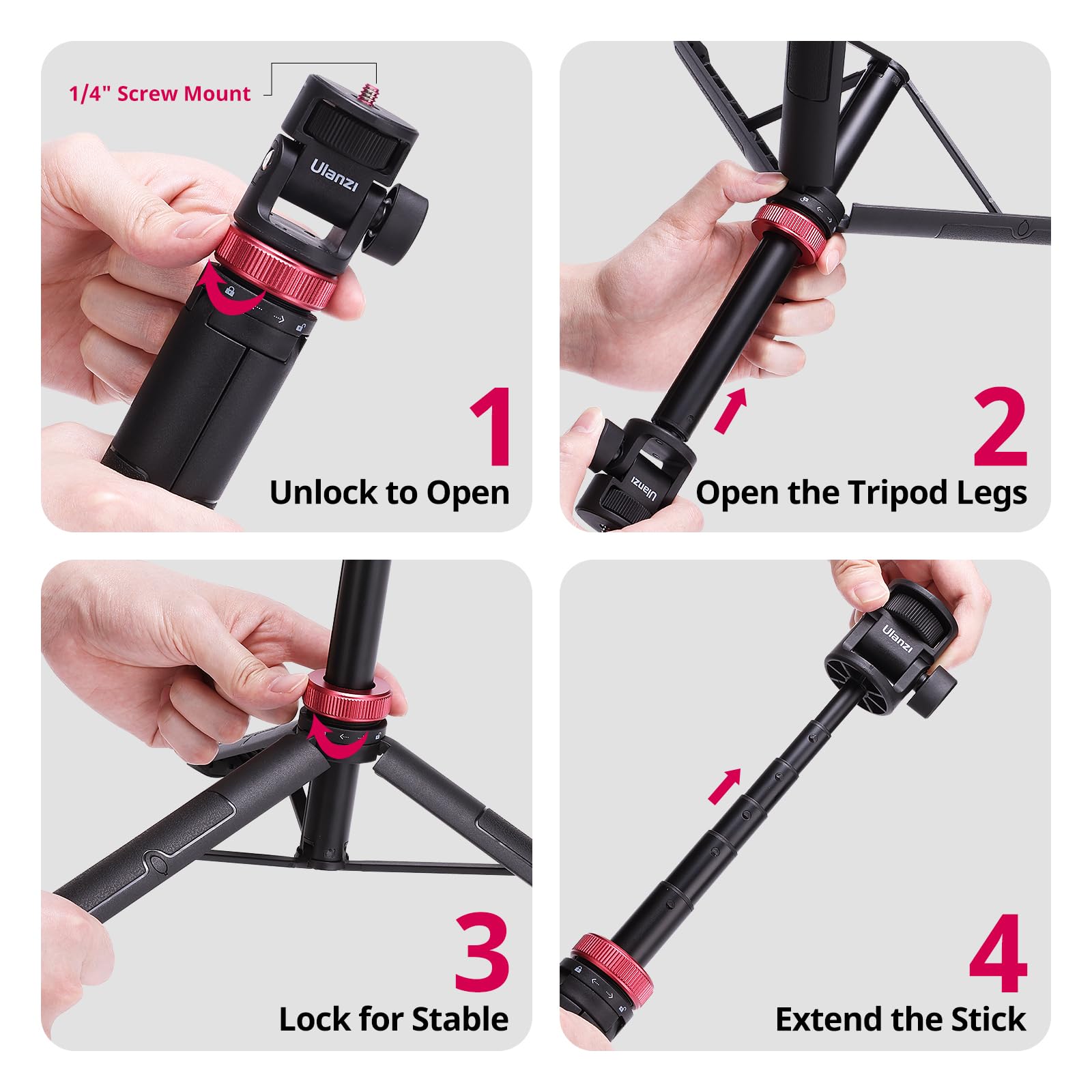 1/4" Screw Mount

Ulanzi

1
Unlock to Open

Ulanzi

2
Open the Tripod Legs

3
Lock for Stable

Ulanzi

4
Extend the Stick